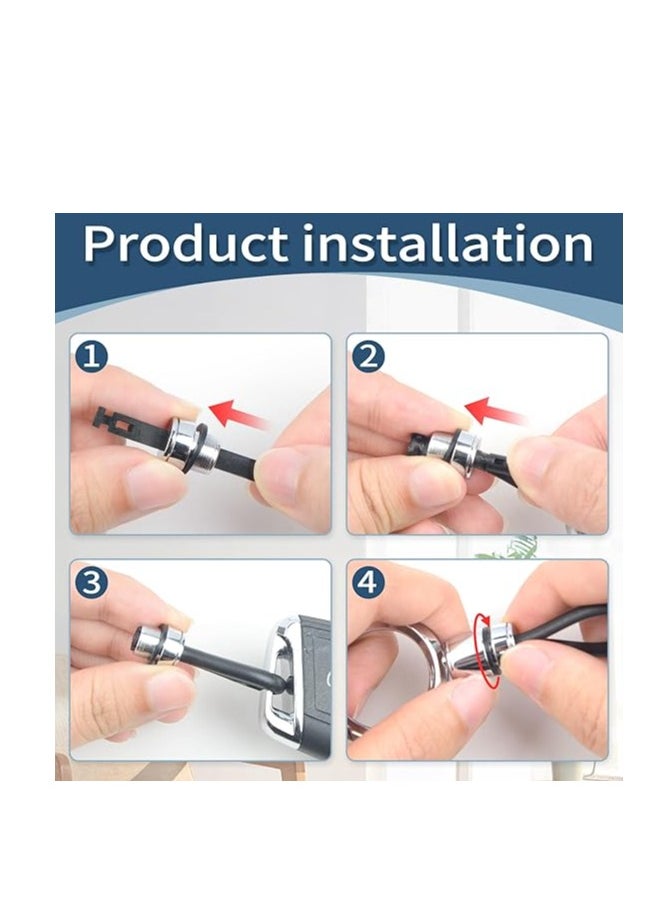 Product installation

1

2

3

4