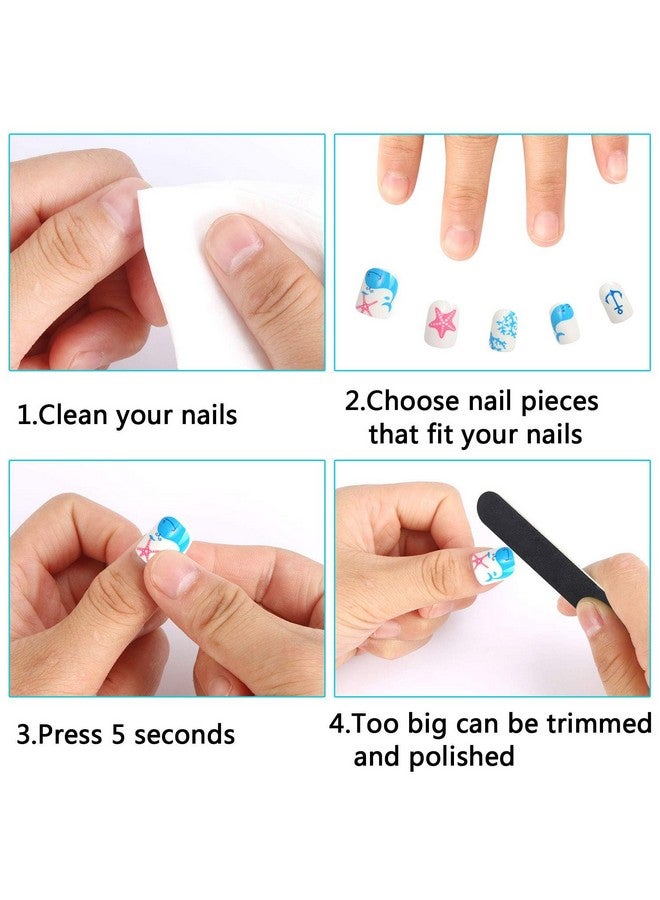 1.Clean your nails

2.Choose nail pieces that fit your nails

3.Press 5 seconds

4.Too big can be trimmed and polished