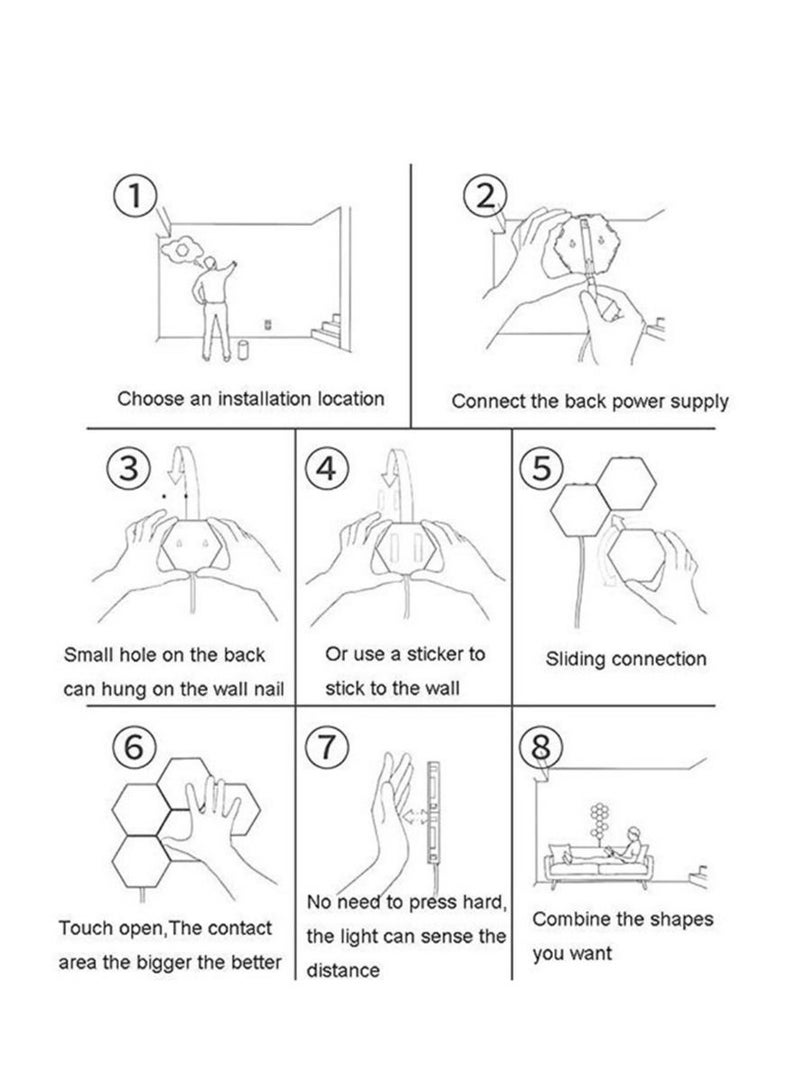 ①
Choose an installation location

②
Connect the back power supply

③
Small hole on the back can hung on the wall nail

④
Or use a sticker to stick to the wall

⑤
Sliding connection

⑥
Touch open,The contact area the bigger the better

⑦
No need to press hard, the light can sense the distance

⑧
Combine the shapes you want