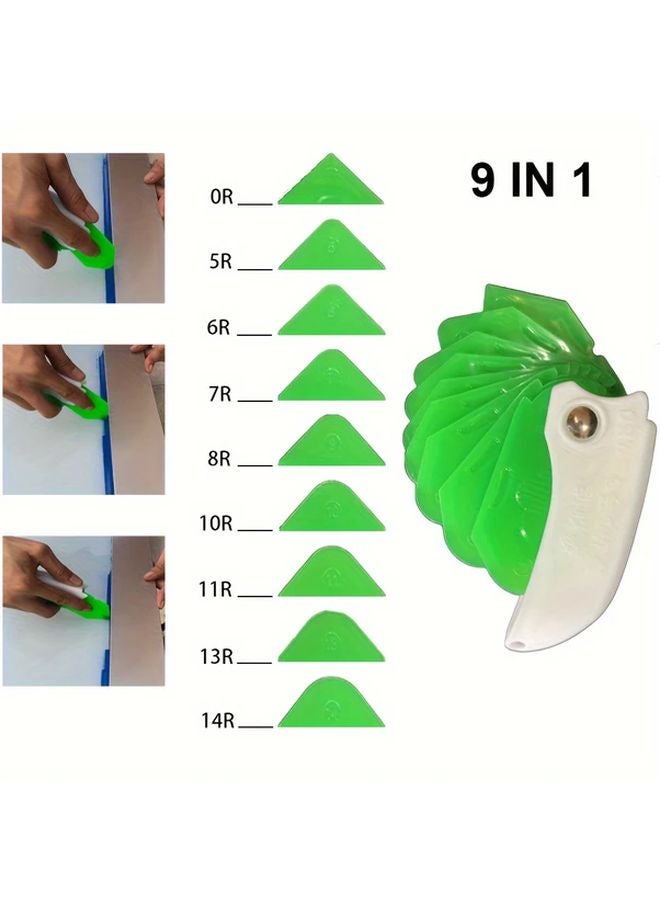 9 IN 1

0R
5R
6R
7R
8R
10R
11R
13R
14R