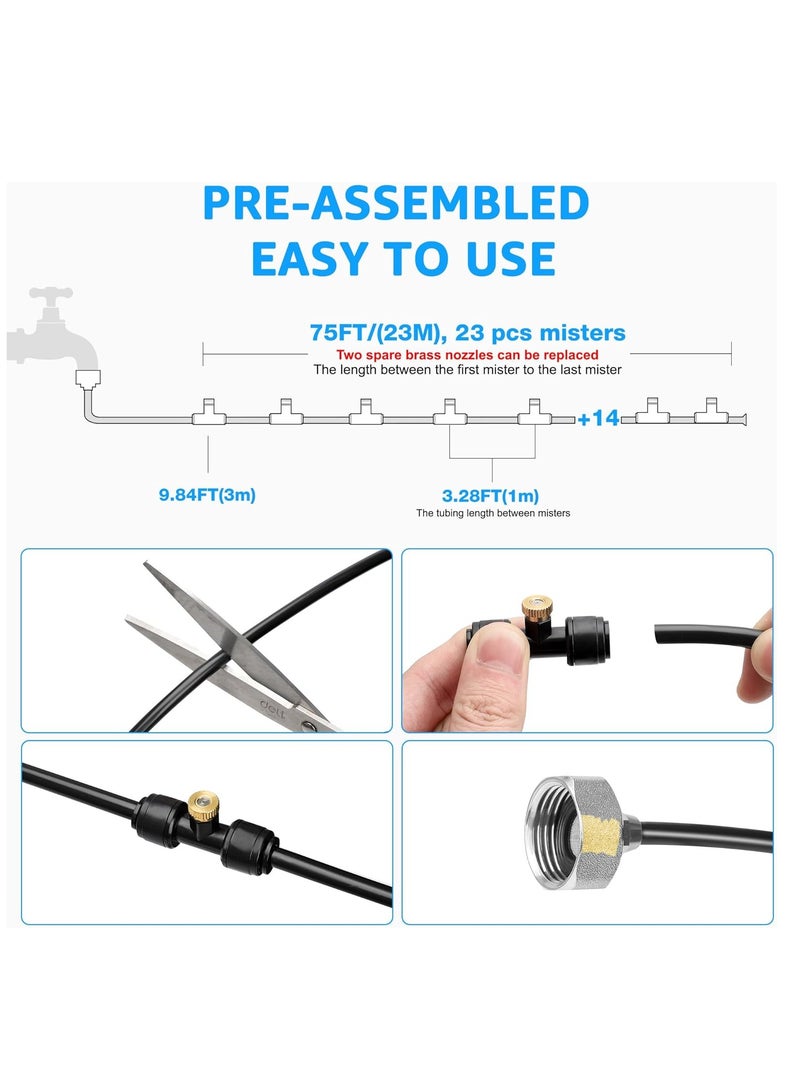 PRE-ASSEMBLED
EASY TO USE

75FT/(23M), 23 pcs misters
Two spare brass nozzles can be replaced
The length between the first mister to the last mister

+14

9.84FT(3m)

3.28FT(1m)
The tubing length between misters

deli