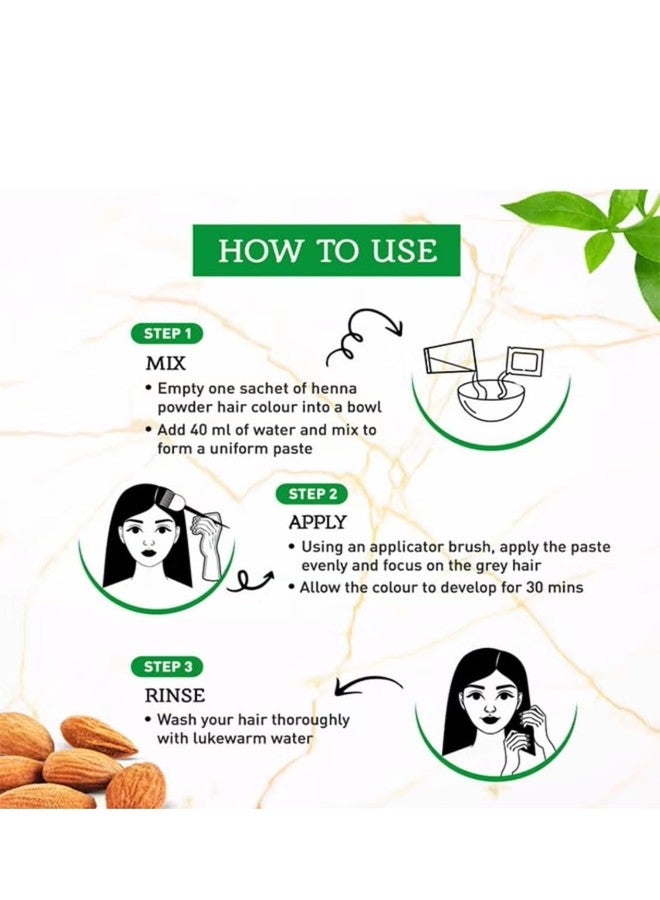 HOW TO USE

STEP 1
MIX
• Empty one sachet of henna powder hair colour into a bowl
• Add 40 ml of water and mix to form a uniform paste

STEP 2
APPLY
• Using an applicator brush, apply the paste evenly and focus on the grey hair
• Allow the colour to develop for 30 mins

STEP 3
RINSE
• Wash your hair thoroughly with lukewarm water