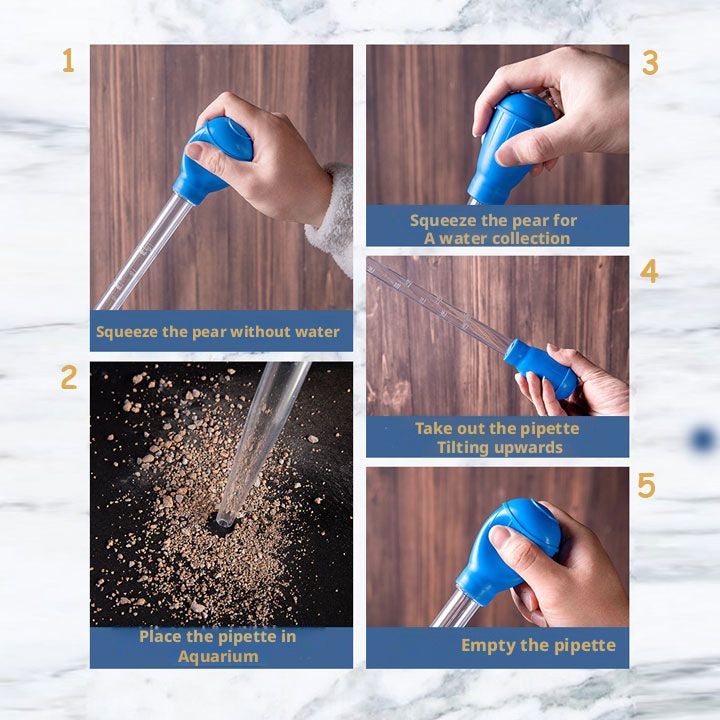 1

Squeeze the pear without water

2

Place the pipette in Aquarium

3

Squeeze the pear for A water collection

4

Take out the pipette Tilting upwards

5

Empty the pipette