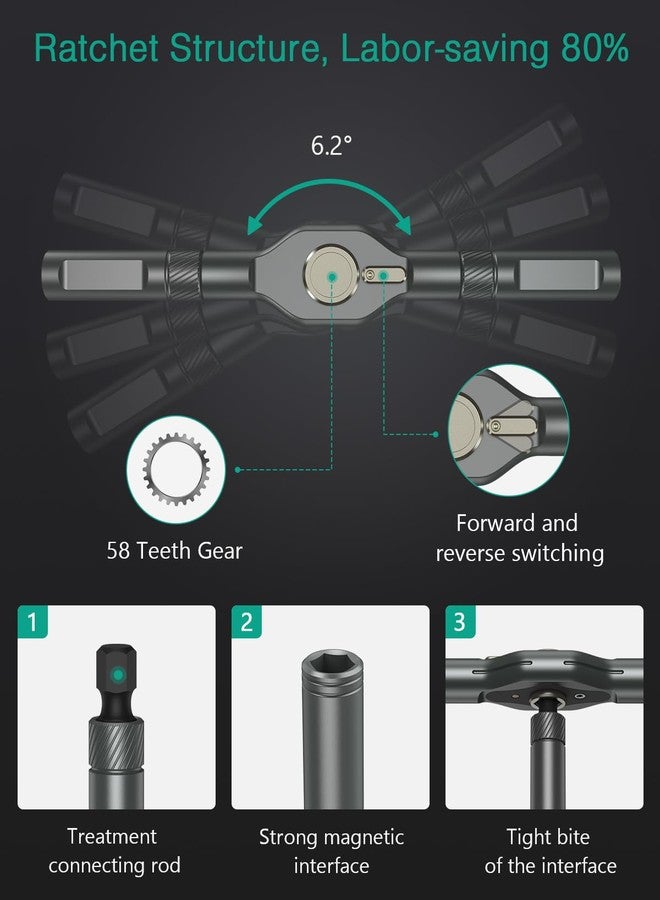 Ratchet Structure, Labor-saving 80%

6.2°

58 Teeth Gear

Forward and reverse switching

1

Treatment connecting rod

2

Strong magnetic interface

3

Tight bite of the interface