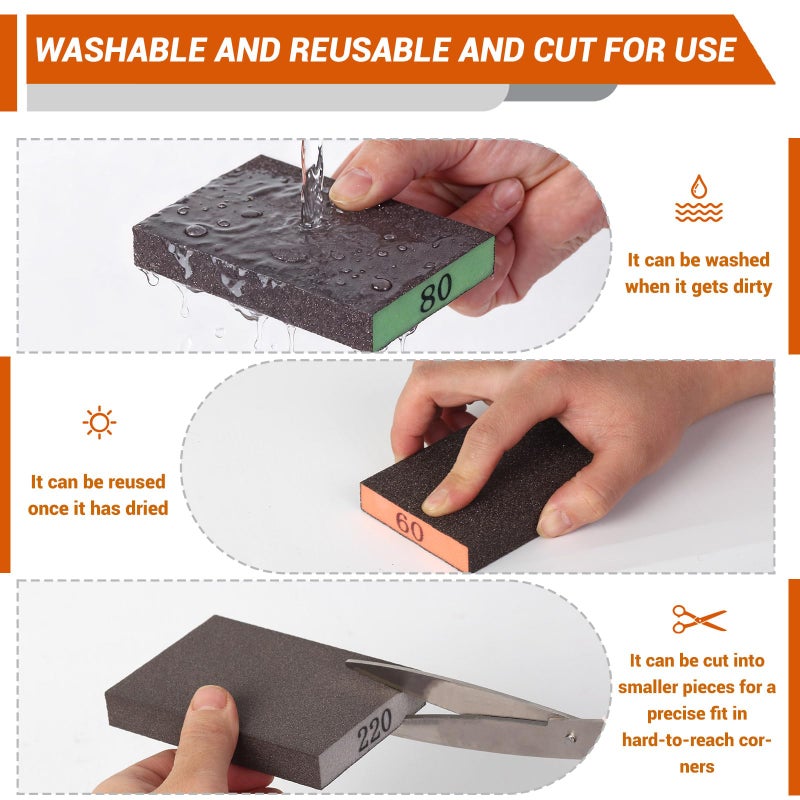 WASHABLE AND REUSABLE AND CUT FOR USE

80

It can be washed when it gets dirty

It can be reused once it has dried

60

220

It can be cut into smaller pieces for a precise fit in hard-to-reach corners