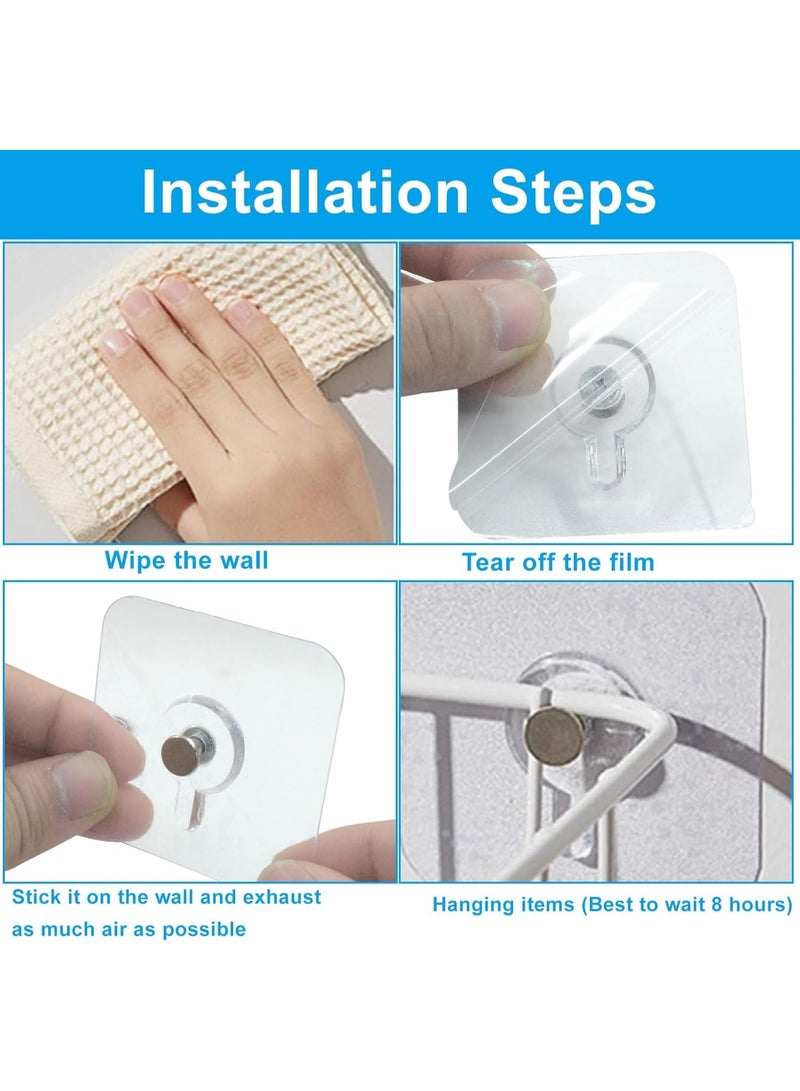 Installation Steps

Wipe the wall

Tear off the film

Stick it on the wall and exhaust as much air as possible

Hanging items (Best to wait 8 hours)