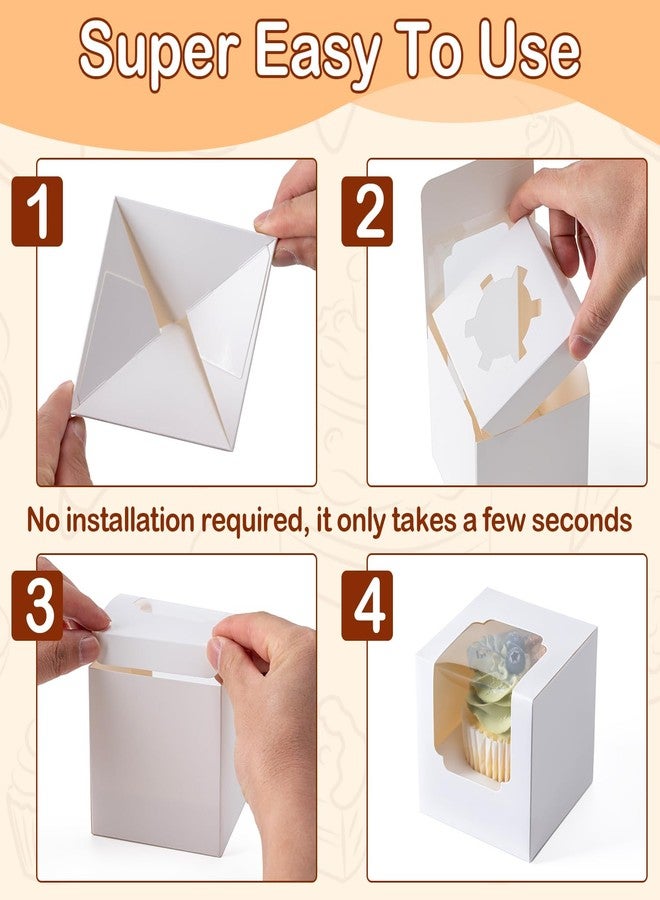 Super Easy To Use

1

2

No installation required, it only takes a few seconds

3

4