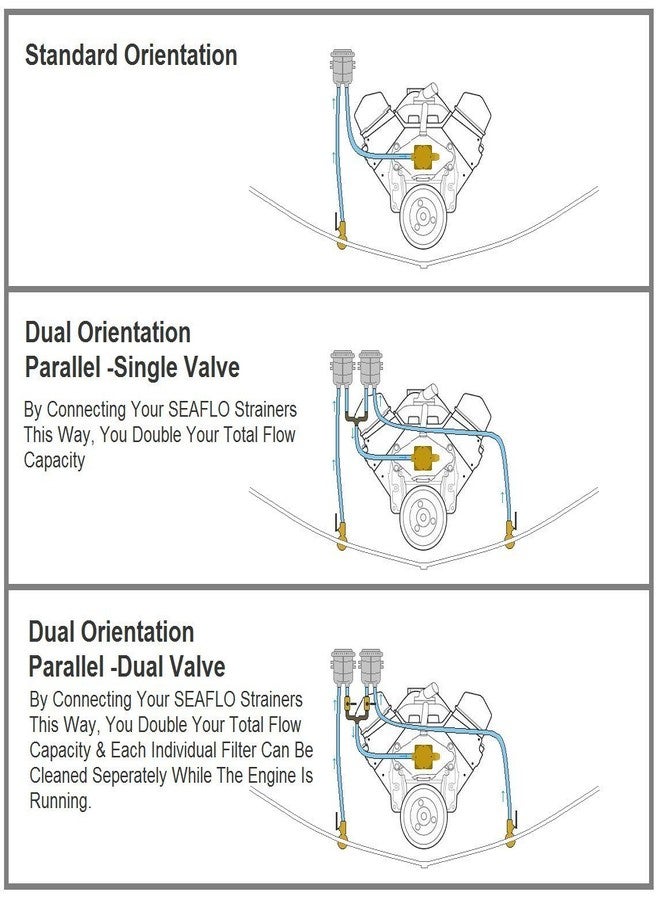 Standard Orientation

Dual Orientation
Parallel -Single Valve

By Connecting Your SEAFLO Strainers This Way, You Double Your Total Flow Capacity

Dual Orientation
Parallel -Dual Valve

By Connecting Your SEAFLO Strainers This Way, You Double Your Total Flow Capacity & Each Individual Filter Can Be Cleaned Seperately While The Engine Is Running.