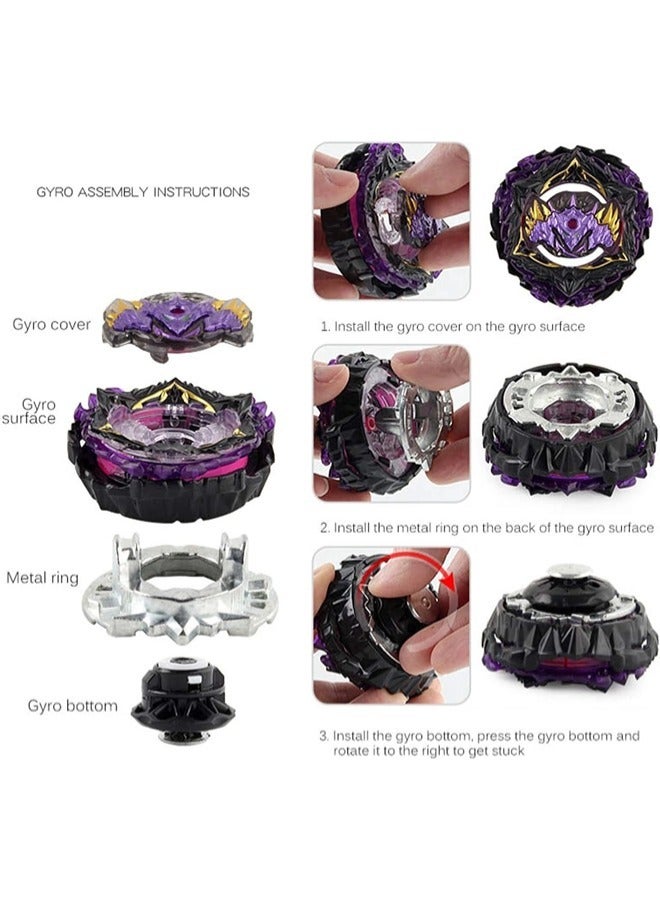 GYRO ASSEMBLY INSTRUCTIONS

Gyro cover

Gyro surface

Metal ring

Gyro bottom

1. Install the gyro cover on the gyro surface

2. Install the metal ring on the back of the gyro surface

3. Install the gyro bottom, press the gyro bottom and rotate it to the right to get stuck