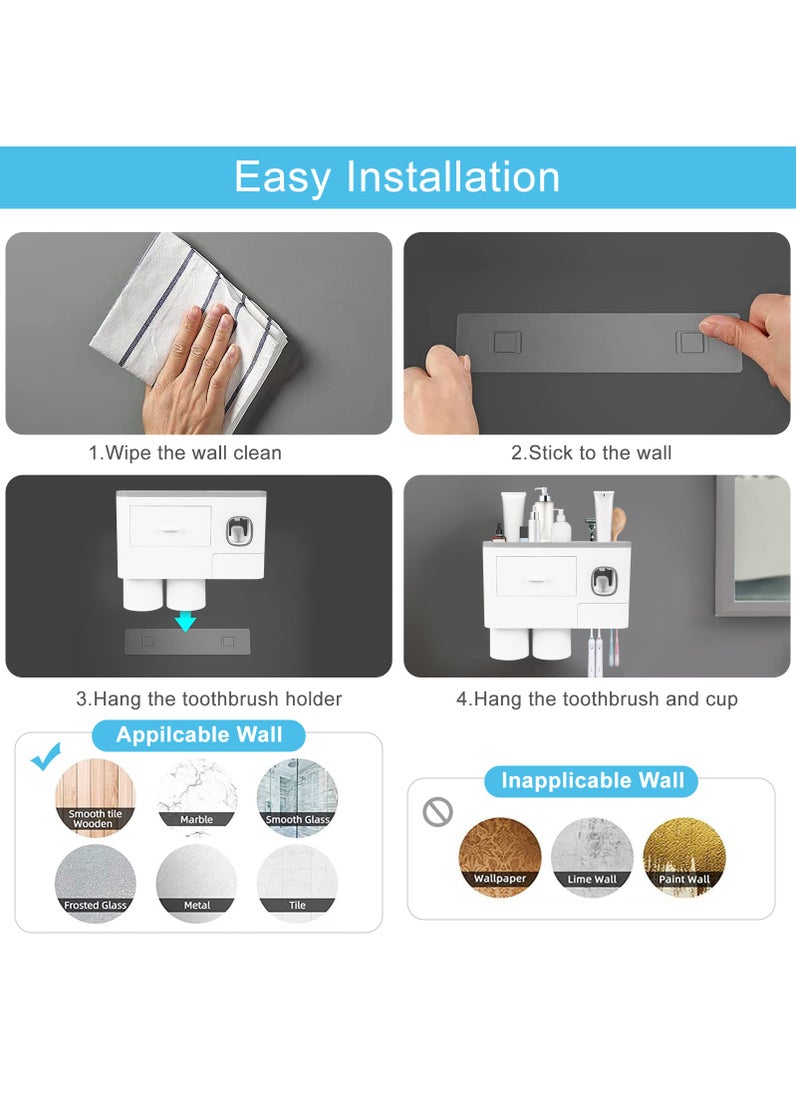 Easy Installation

1.Wipe the wall clean

2.Stick to the wall

3.Hang the toothbrush holder

4.Hang the toothbrush and cup

Appilcable Wall

Smooth tile Wooden

Marble

Smooth Glass

Frosted Glass

Metal

Tile

Inapplicable Wall

Wallpaper

Lime Wall

Paint Wall