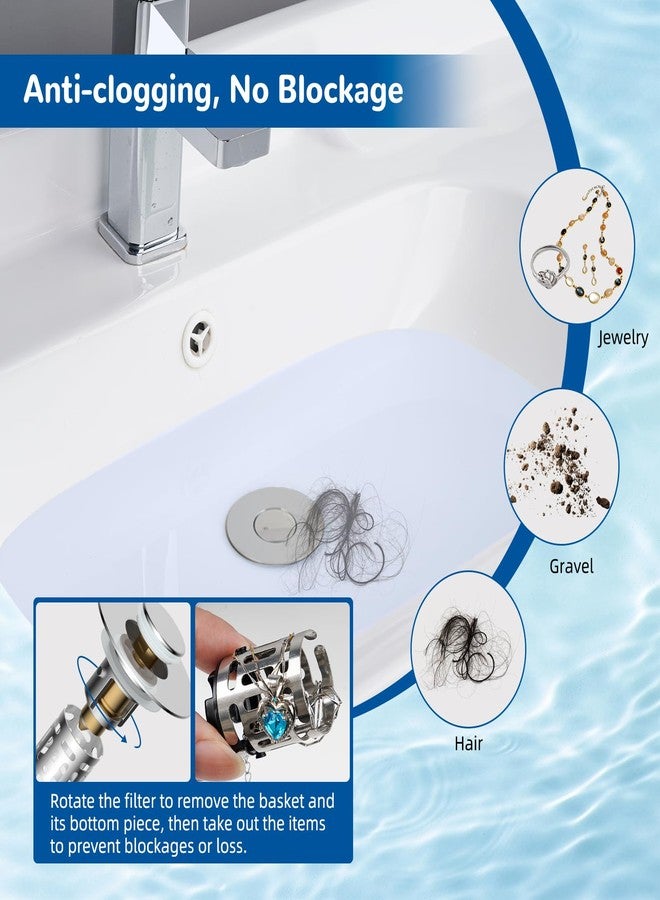 Anti-clogging, No Blockage

Jewelry

Gravel

Hair

Rotate the filter to remove the basket and its bottom piece, then take out the items to prevent blockages or loss.