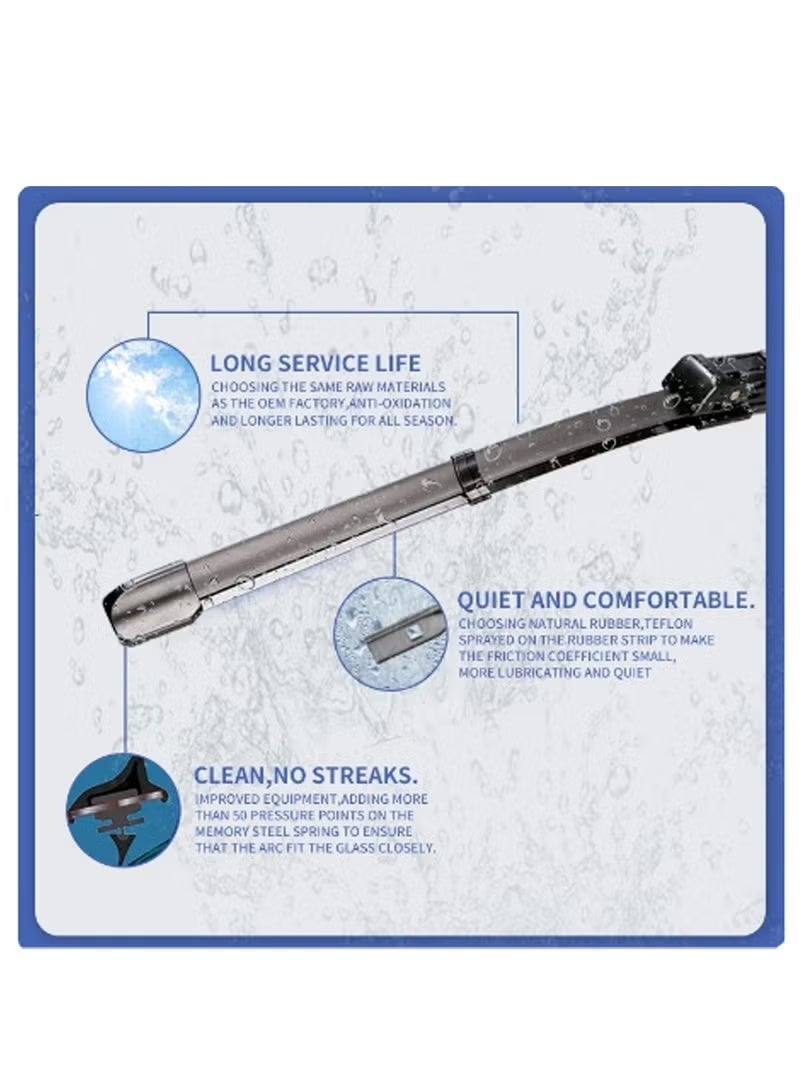 LONG SERVICE LIFE
CHOOSING THE SAME RAW MATERIALS AS THE OEM FACTORY,ANTI-OXIDATION AND LONGER LASTING FOR ALL SEASON.

QUIET AND COMFORTABLE.
CHOOSING NATURAL RUBBER,TEFLON SPRAYED ON THE RUBBER STRIP TO MAKE THE FRICTION COEFFICIENT SMALL, MORE LUBRICATING AND QUIET

CLEAN,NO STREAKS.
IMPROVED EQUIPMENT,ADDING MORE THAN 50 PRESSURE POINTS ON THE MEMORY STEEL SPRING TO ENSURE THAT THE ARC FIT THE GLASS CLOSELY.