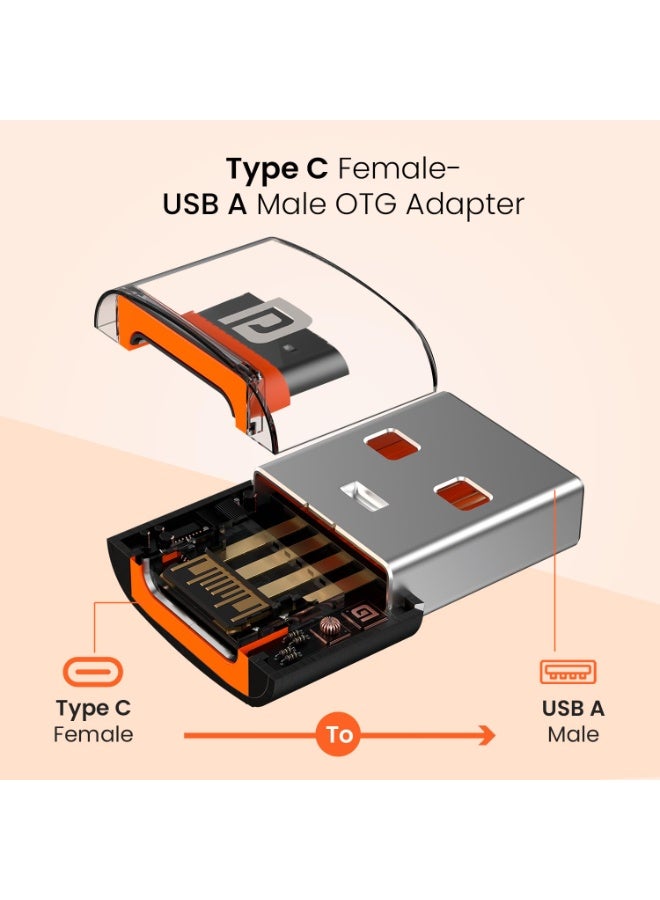 Type C Female-
USB A Male OTG Adapter

Type C
Female

To

USB A
Male