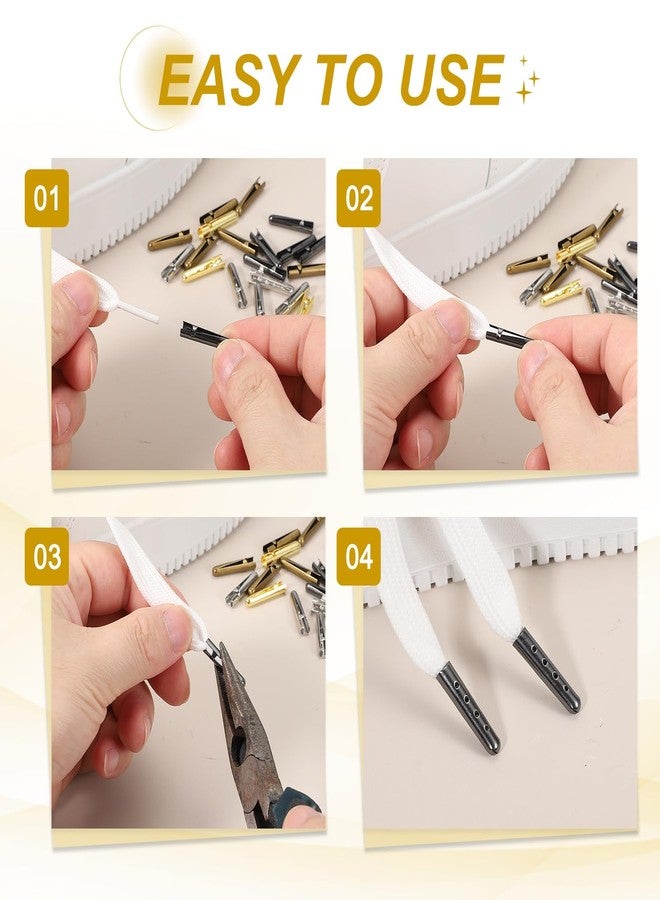 EASY TO USE

01

02

03

04