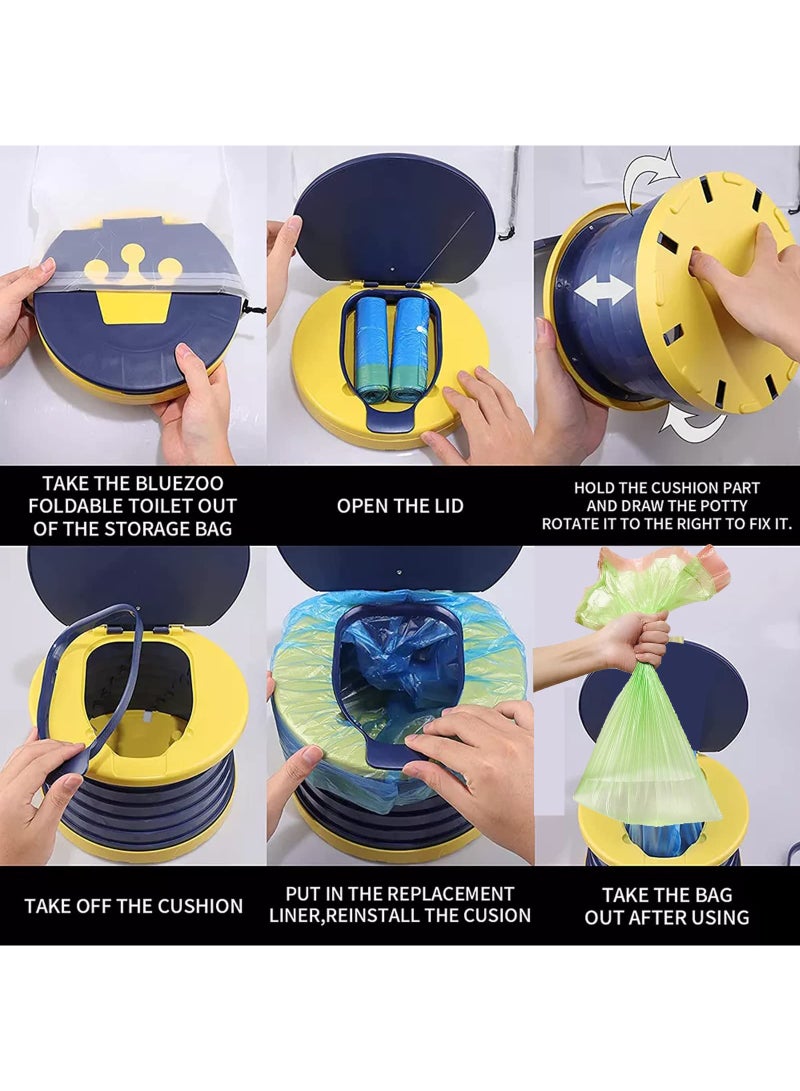 TAKE THE BLUEZOO FOLDABLE TOILET OUT OF THE STORAGE BAG

OPEN THE LID

HOLD THE CUSHION PART AND DRAW THE POTTY ROTATE IT TO THE RIGHT TO FIX IT.

TAKE OFF THE CUSHION

PUT IN THE REPLACEMENT LINER,REINSTALL THE CUSION

TAKE THE BAG OUT AFTER USING