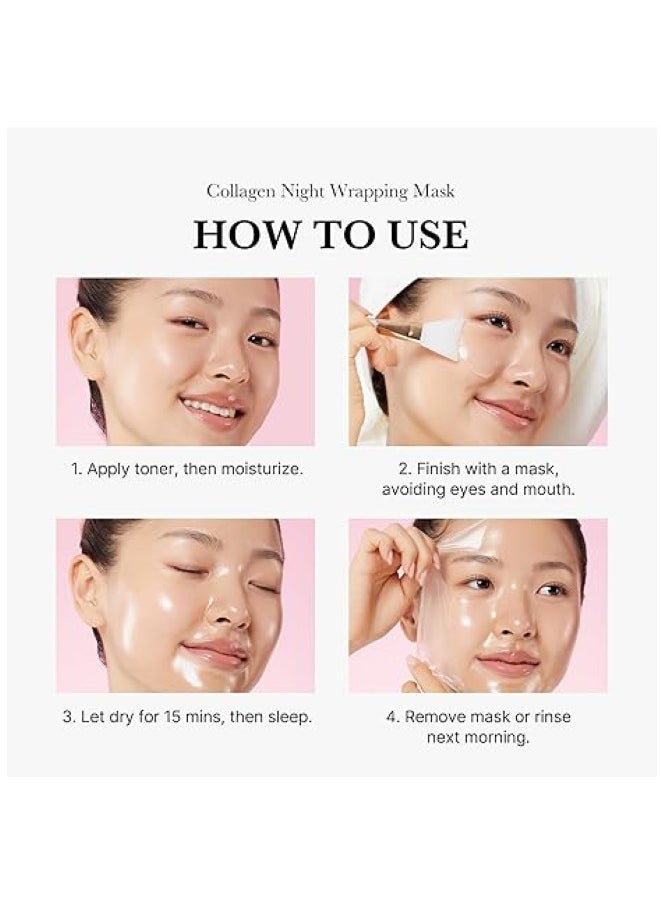 Collagen Night Wrapping Mask

HOW TO USE

1. Apply toner, then moisturize.

2. Finish with a mask, avoiding eyes and mouth.

3. Let dry for 15 mins, then sleep.

4. Remove mask or rinse next morning.