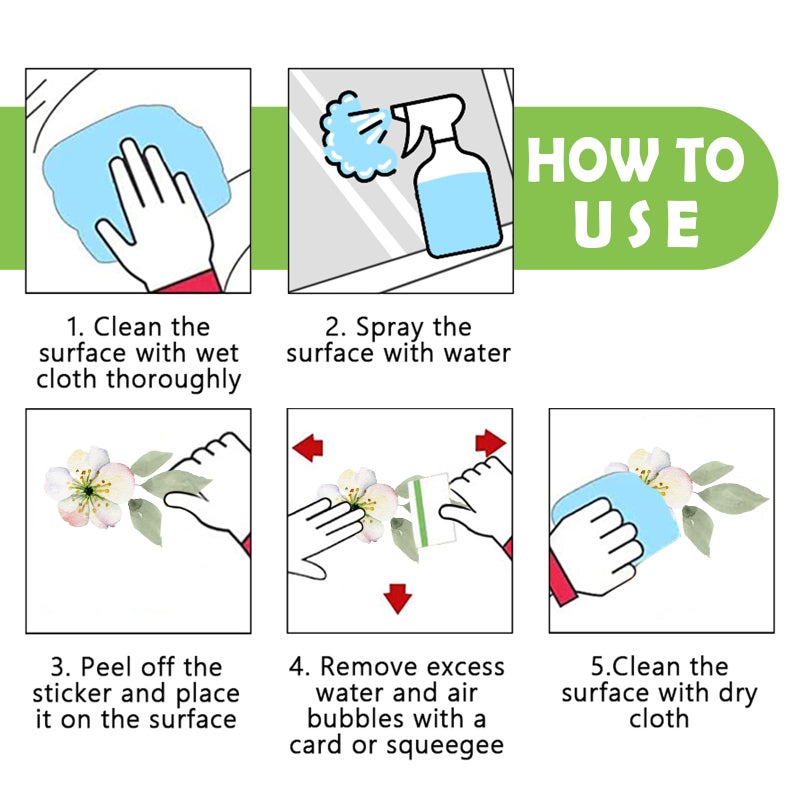 HOW TO USE

1. Clean the surface with wet cloth thoroughly

2. Spray the surface with water

3. Peel off the sticker and place it on the surface

4. Remove excess water and air bubbles with a card or squeegee

5.Clean the surface with dry cloth