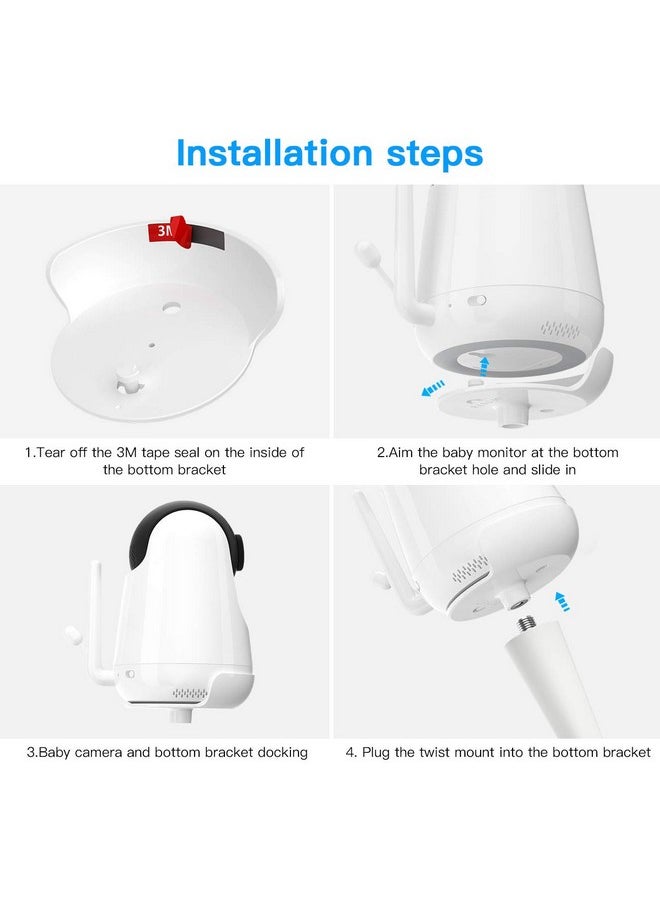 Installation steps

3M

1.Tear off the 3M tape seal on the inside of the bottom bracket

2.Aim the baby monitor at the bottom bracket hole and slide in

3.Baby camera and bottom bracket docking

4. Plug the twist mount into the bottom bracket