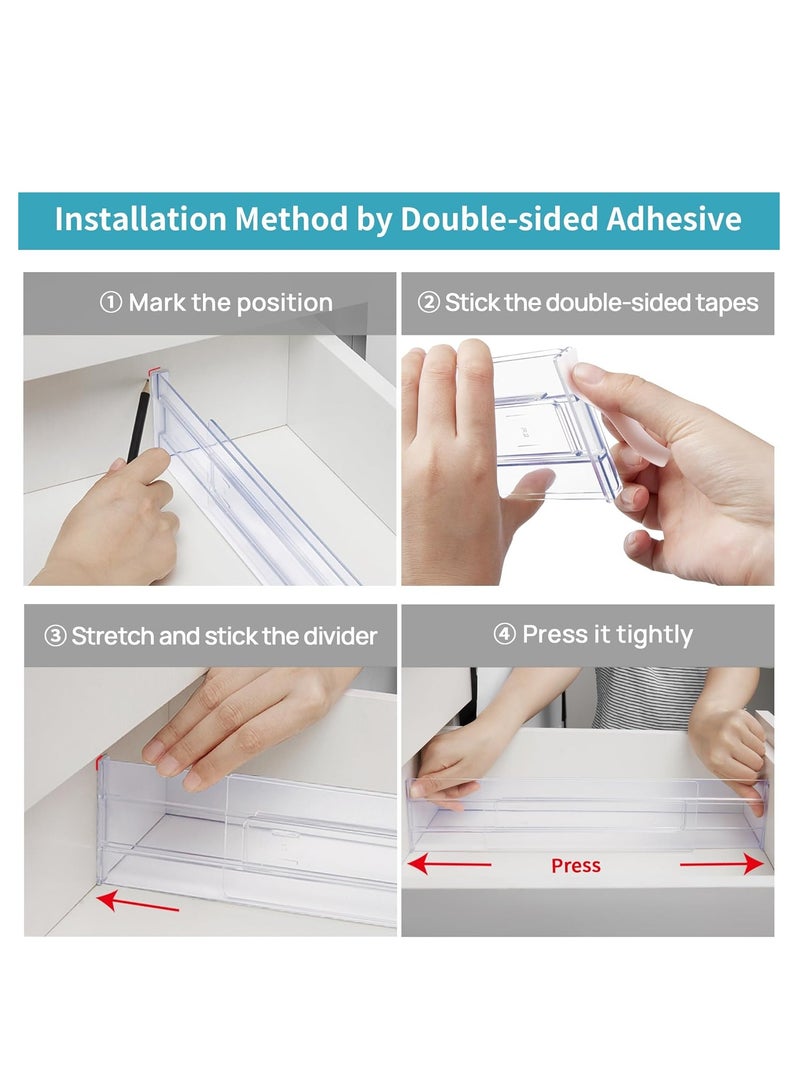 Installation Method by Double-sided Adhesive

① Mark the position

② Stick the double-sided tapes

③ Stretch and stick the divider

④ Press it tightly

Press