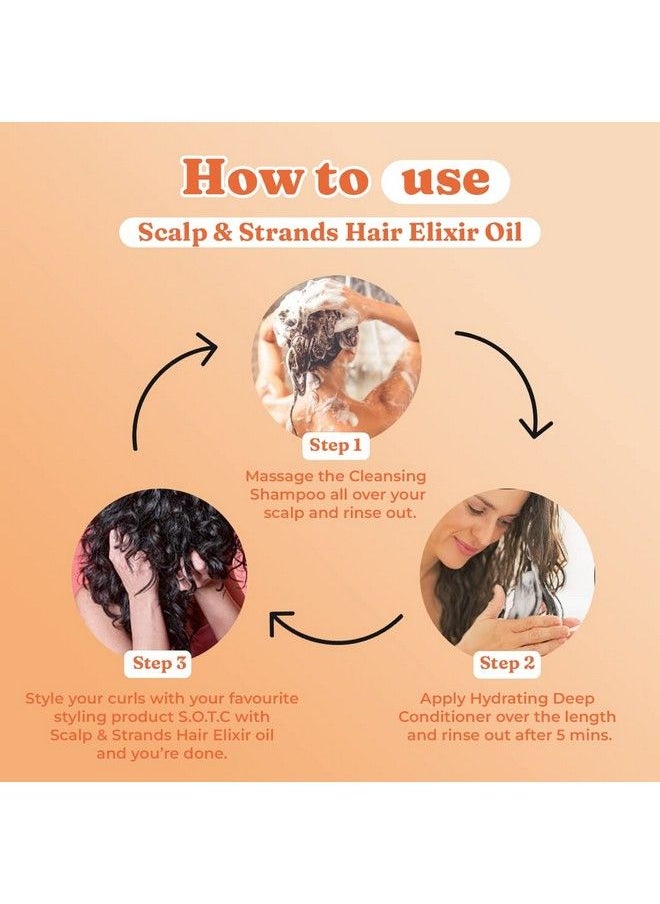 How to use

Scalp & Strands Hair Elixir Oil

Step 1

Massage the Cleansing Shampoo all over your scalp and rinse out.

Step 2

Apply Hydrating Deep Conditioner over the length and rinse out after 5 mins.

Step 3

Style your curls with your favourite styling product S.O.T.C with Scalp & Strands Hair Elixir oil and you're done.