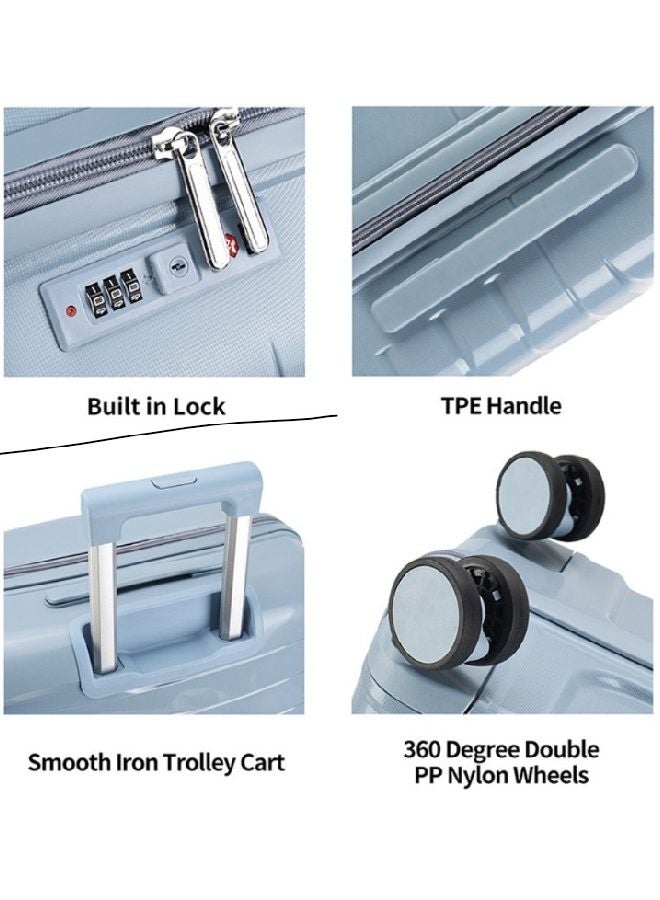 Built in Lock

TPE Handle

Smooth Iron Trolley Cart

360 Degree Double PP Nylon Wheels