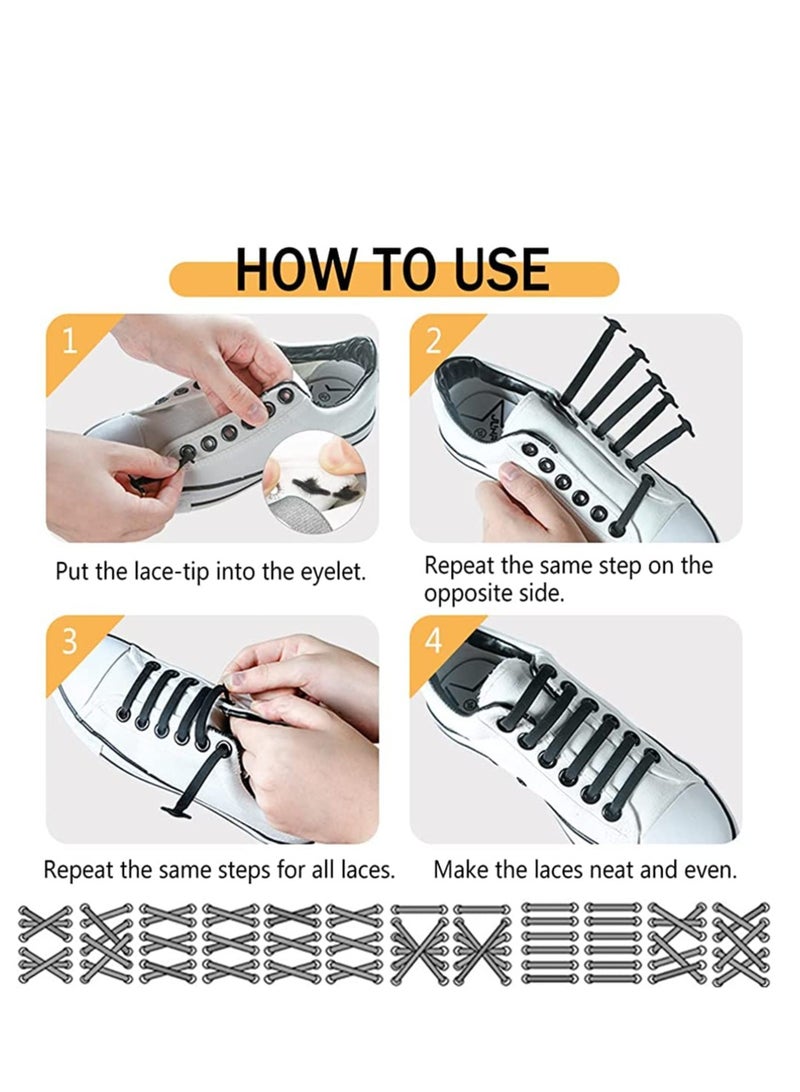 HOW TO USE

1

Put the lace-tip into the eyelet.

2

Repeat the same step on the opposite side.

3

Repeat the same steps for all laces.

4

Make the laces neat and even.