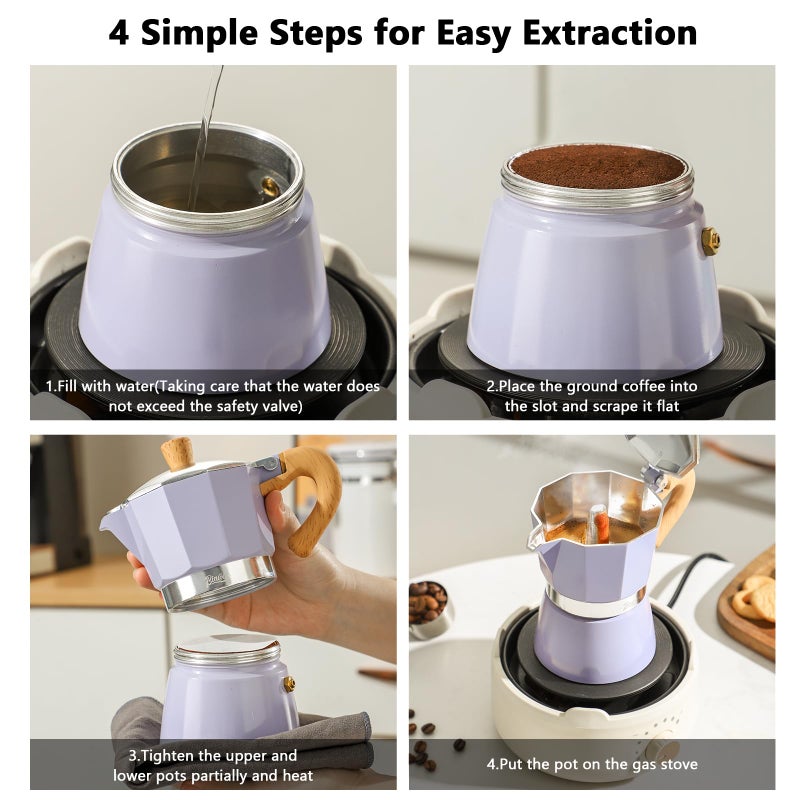 4 Simple Steps for Easy Extraction

1.Fill with water(Taking care that the water does not exceed the safety valve)

2.Place the ground coffee into the slot and scrape it flat

3.Tighten the upper and lower pots partially and heat

4.Put the pot on the gas stove