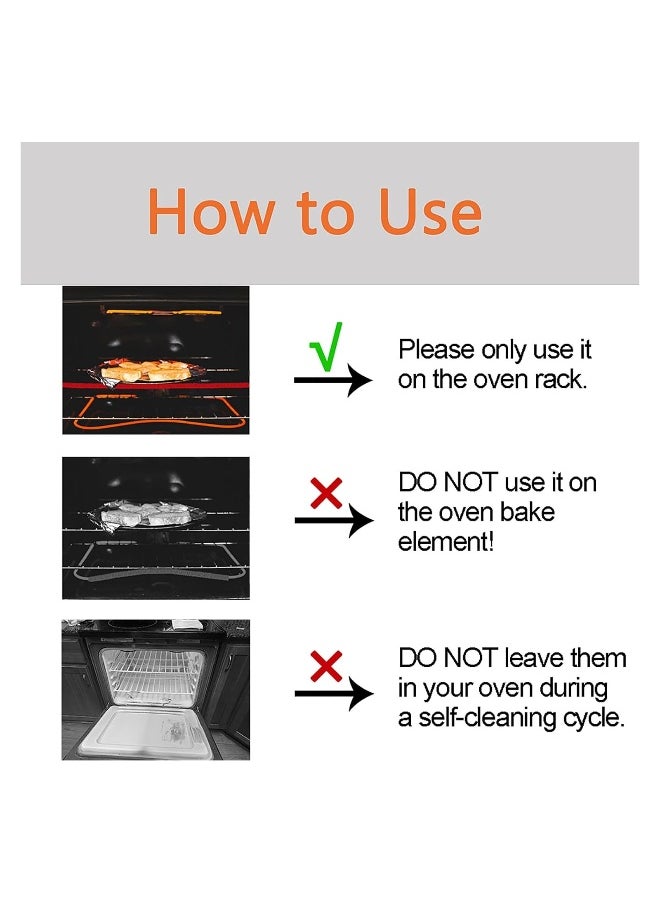 How to Use

√ Please only use it on the oven rack.

× DO NOT use it on the oven bake element!

× DO NOT leave them in your oven during a self-cleaning cycle.