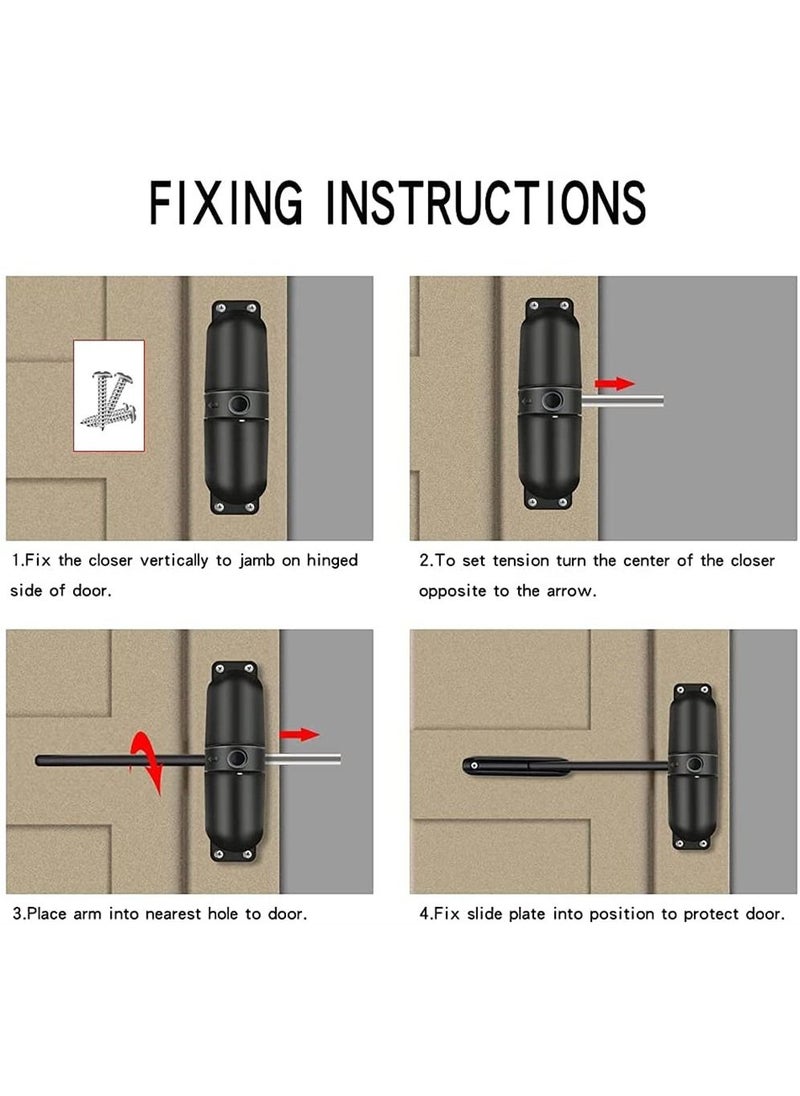 FIXING INSTRUCTIONS

1.Fix the closer vertically to jamb on hinged side of door.

2.To set tension turn the center of the closer opposite to the arrow.

3.Place arm into nearest hole to door.

4.Fix slide plate into position to protect door.