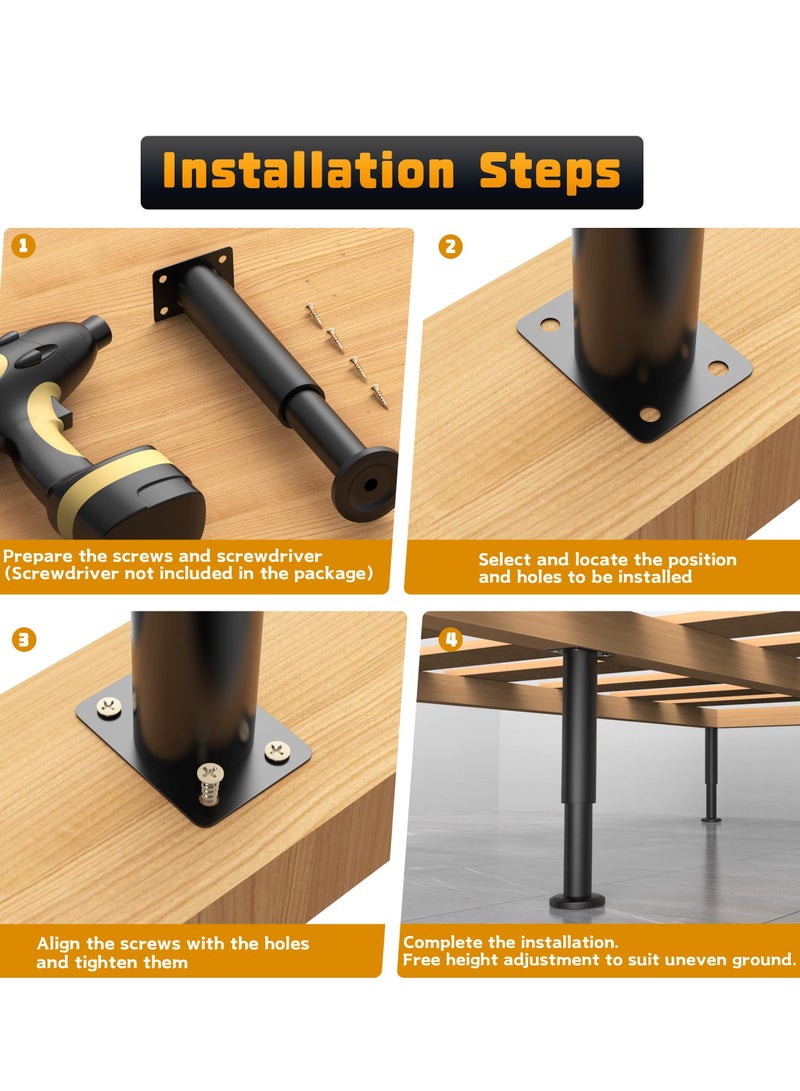 Installation Steps

1

Prepare the screws and screwdriver (Screwdriver not included in the package)

2

Select and locate the position and holes to be installed

3

Align the screws with the holes and tighten them

4

Complete the installation.
Free height adjustment to suit uneven ground.