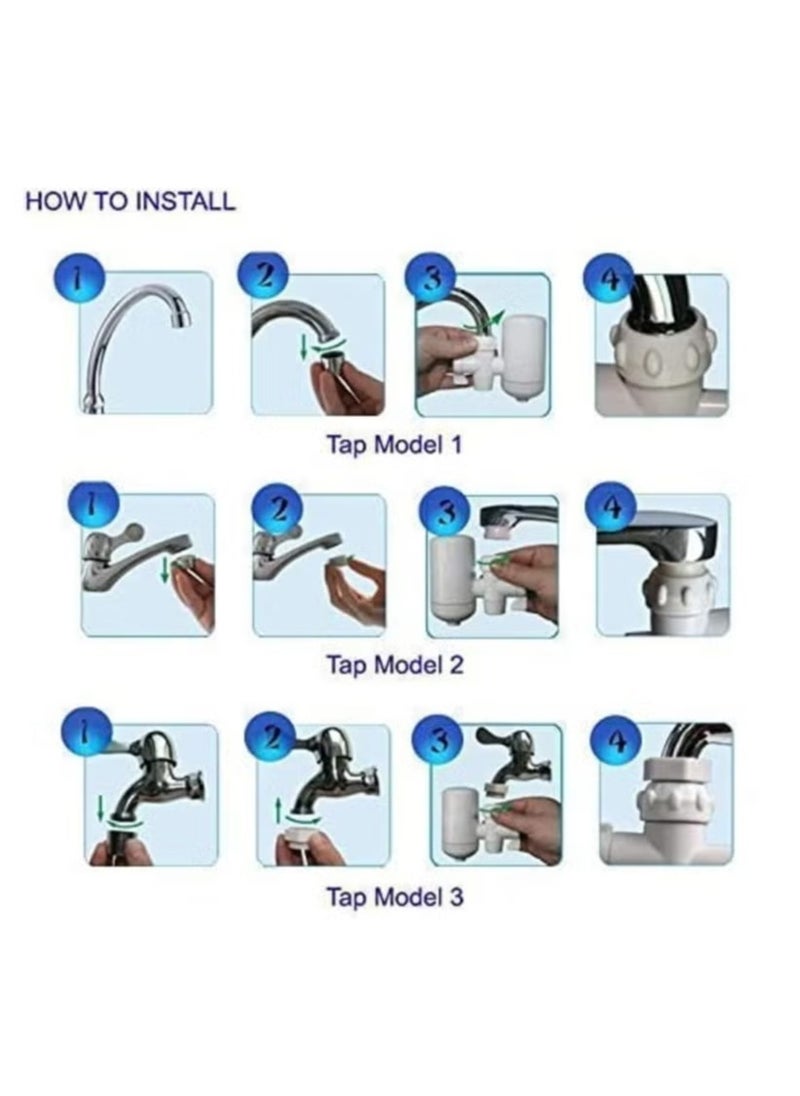 HOW TO INSTALL

1 2 3 4

Tap Model 1

1 2 3 4

Tap Model 2

1 2 3 4

Tap Model 3