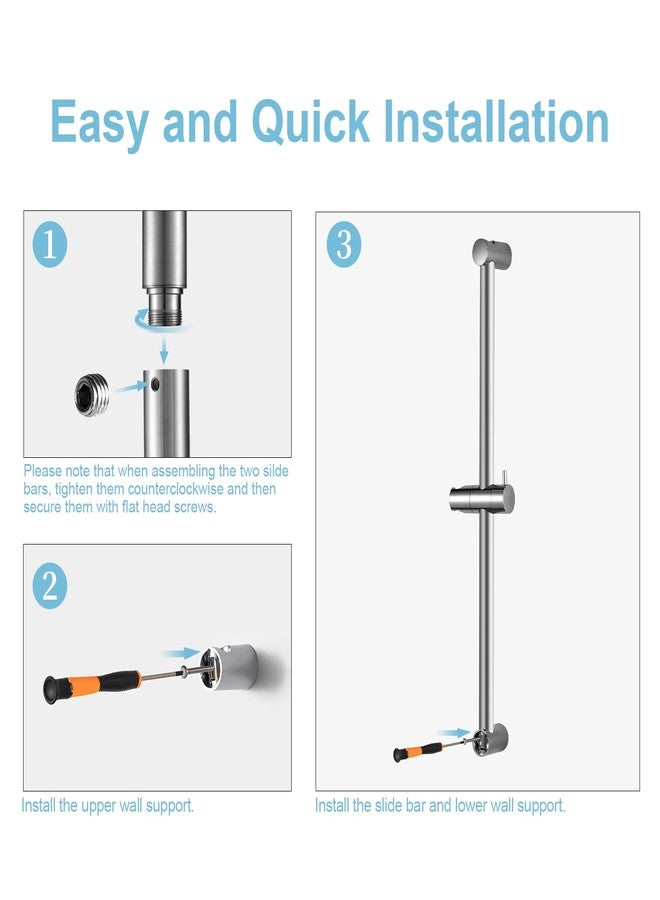 Easy and Quick Installation

1

Please note that when assembling the two silde bars, tighten them counterclockwise and then secure them with flat head screws.

2

Install the upper wall support.

3

Install the slide bar and lower wall support.