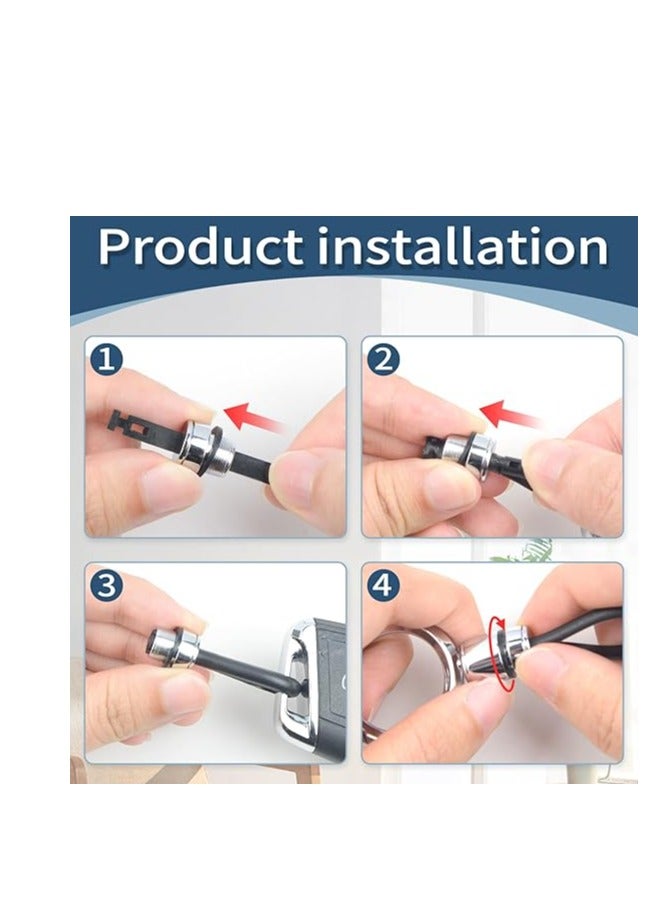 Product installation

1

2

3

4