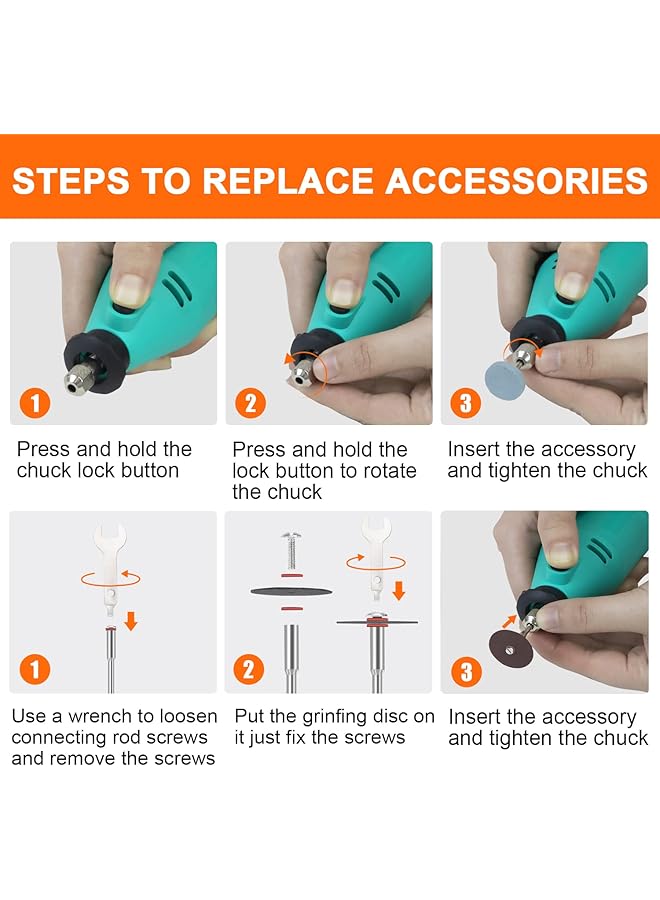 STEPS TO REPLACE ACCESSORIES

1

Press and hold the chuck lock button

2

Press and hold the lock button to rotate the chuck

3

Insert the accessory and tighten the chuck

1

Use a wrench to loosen connecting rod screws and remove the screws

2

Put the grinfing disc on it just fix the screws

3

Insert the accessory and tighten the chuck