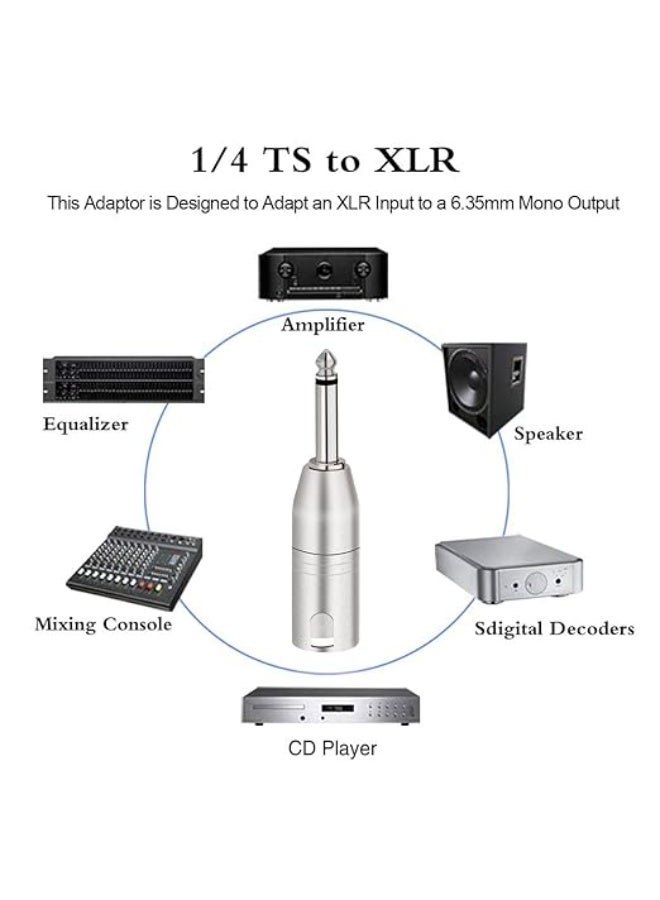 1/4 TS to XLR

This Adaptor is Designed to Adapt an XLR Input to a 6.35mm Mono Output

Amplifier

Equalizer

Speaker

Mixing Console

Sdigital Decoders

CD Player