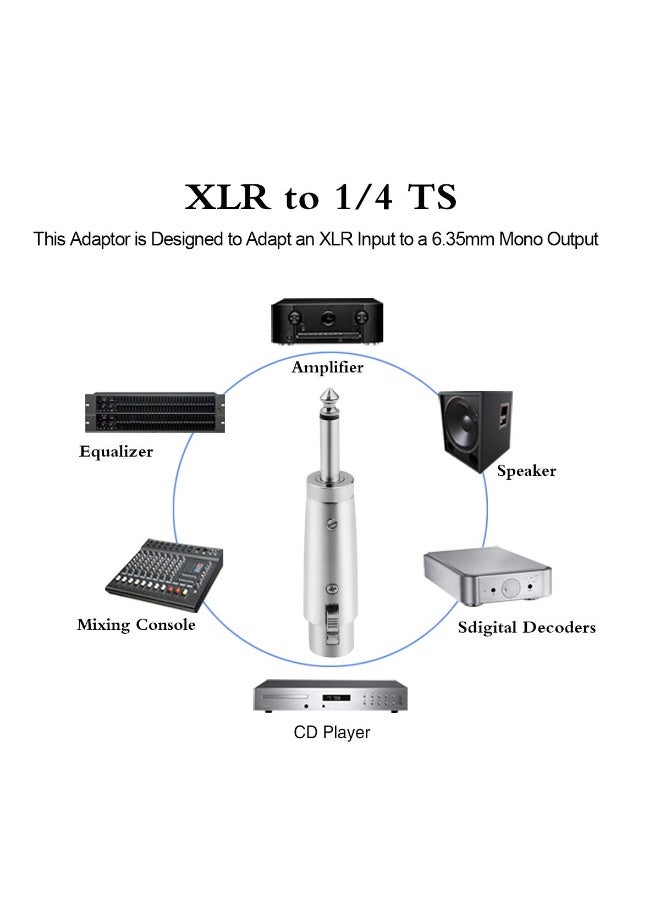 XLR to 1/4 TS

This Adaptor is Designed to Adapt an XLR Input to a 6.35mm Mono Output

Amplifier

Equalizer

Speaker

Mixing Console

Sdigital Decoders

CD Player