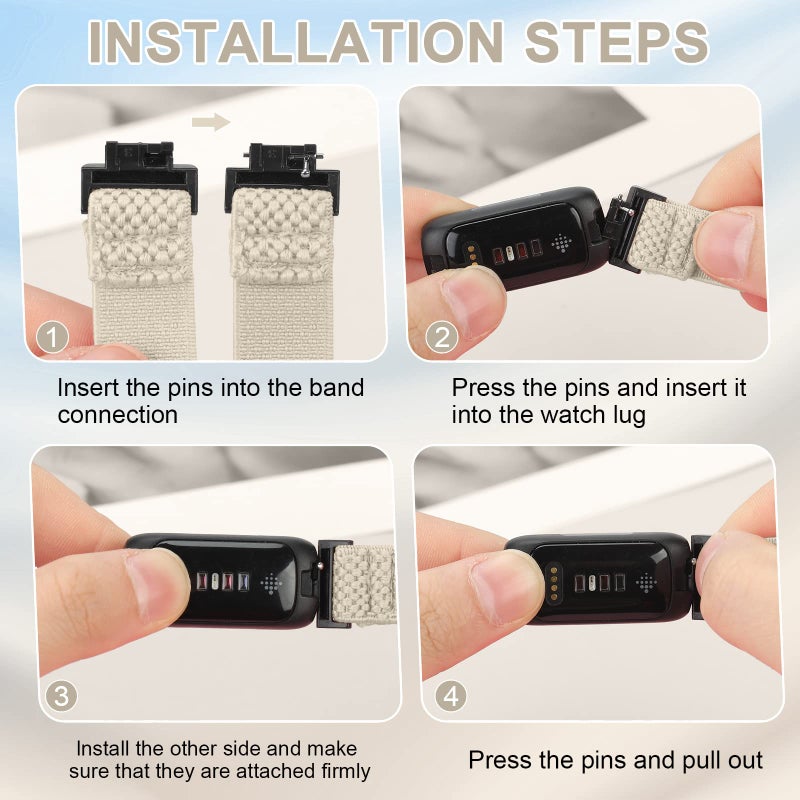 INSTALLATION STEPS

1

Insert the pins into the band connection

2

Press the pins and insert it into the watch lug

3

Install the other side and make sure that they are attached firmly

4

Press the pins and pull out