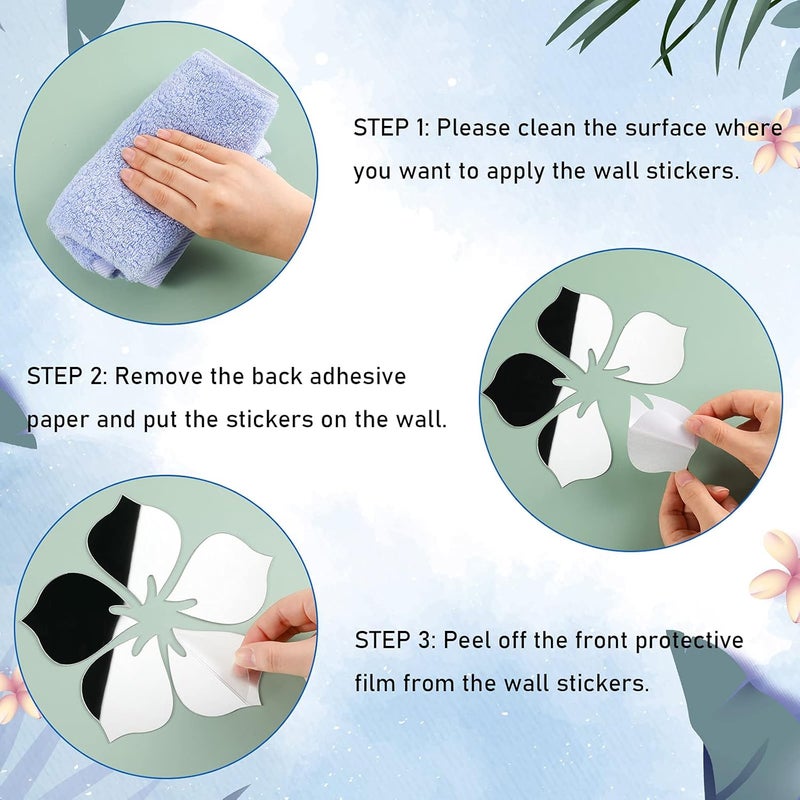 STEP 1: Please clean the surface where you want to apply the wall stickers.

STEP 2: Remove the back adhesive paper and put the stickers on the wall.

STEP 3: Peel off the front protective film from the wall stickers.