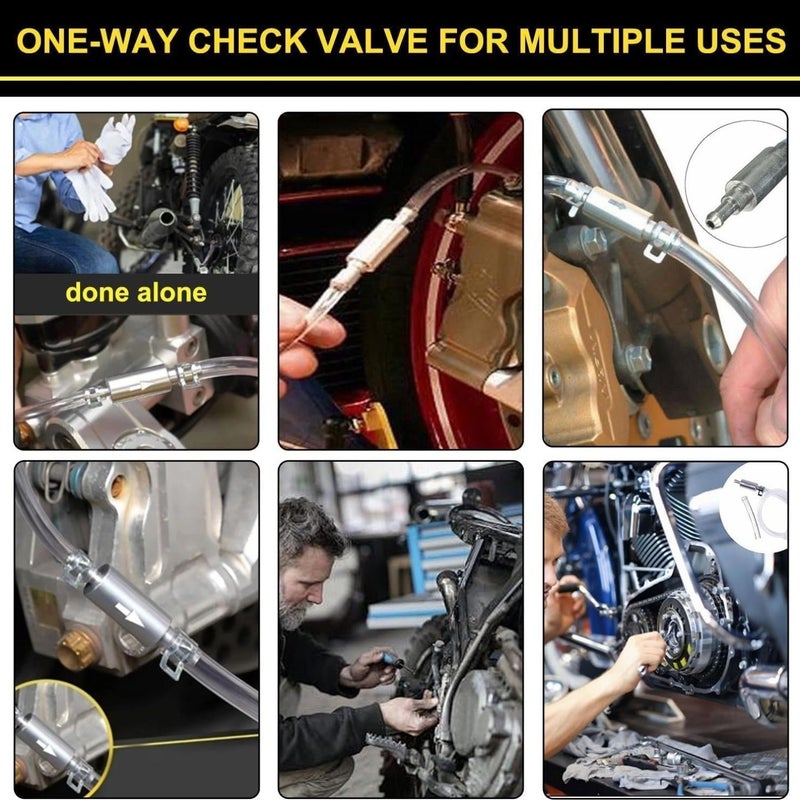 ONE-WAY CHECK VALVE FOR MULTIPLE USES

done alone