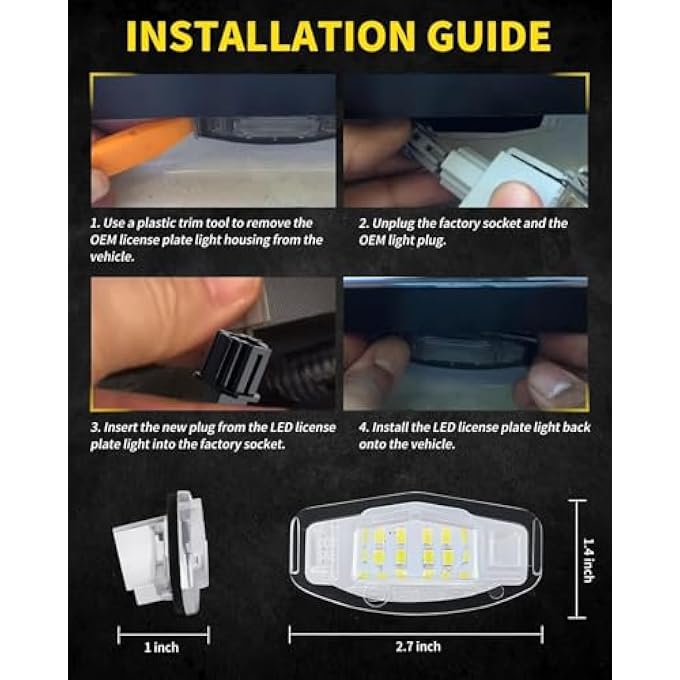 INSTALLATION GUIDE

1. Use a plastic trim tool to remove the OEM license plate light housing from the vehicle.

2. Unplug the factory socket and the OEM light plug.

3. Insert the new plug from the LED license plate light into the factory socket.

4. Install the LED license plate light back onto the vehicle.

1 inch

2.7 inch

1.4 inch