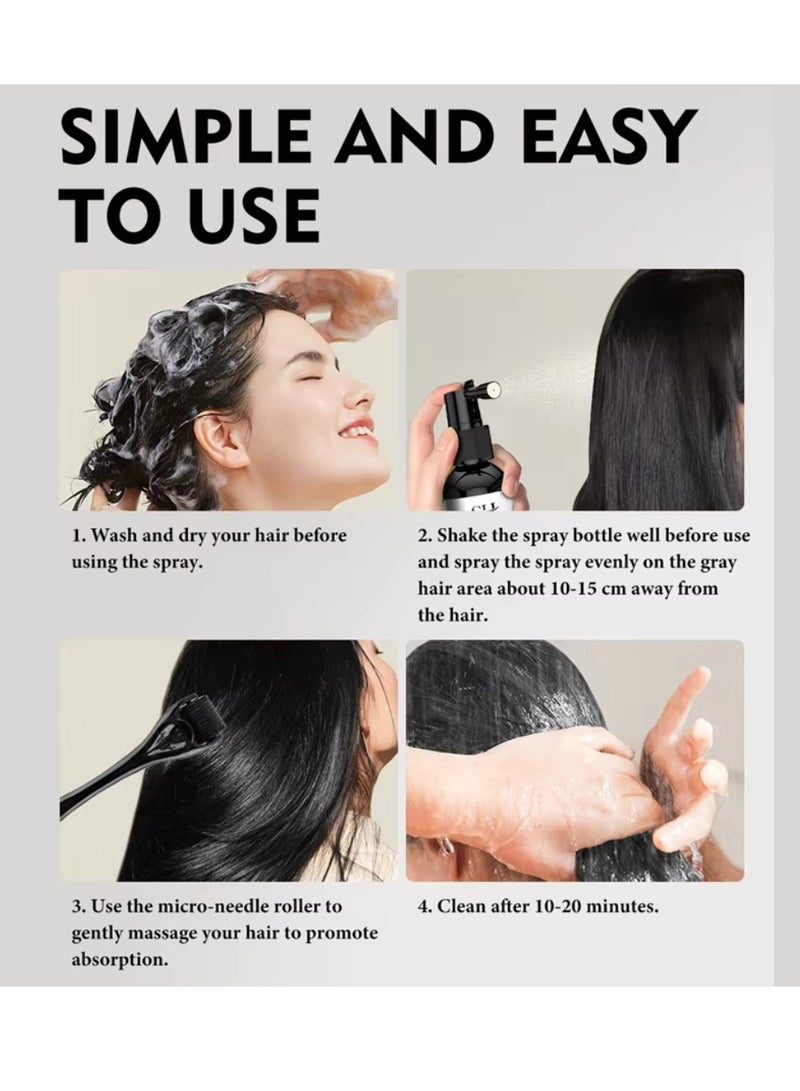 SIMPLE AND EASY TO USE

1. Wash and dry your hair before using the spray.

2. Shake the spray bottle well before use and spray the spray evenly on the gray hair area about 10-15 cm away from the hair.

3. Use the micro-needle roller to gently massage your hair to promote absorption.

4. Clean after 10-20 minutes.