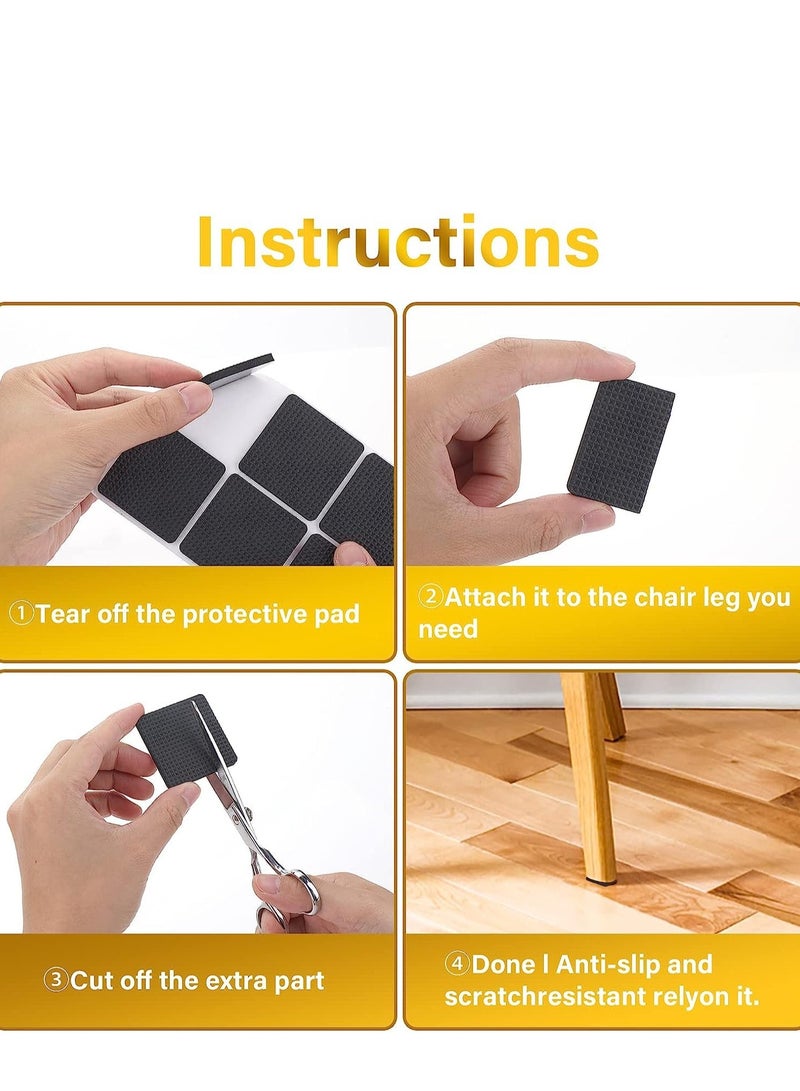 Instructions

①Tear off the protective pad

②Attach it to the chair leg you need

③Cut off the extra part

④Done l Anti-slip and scratchresistant relyon it.