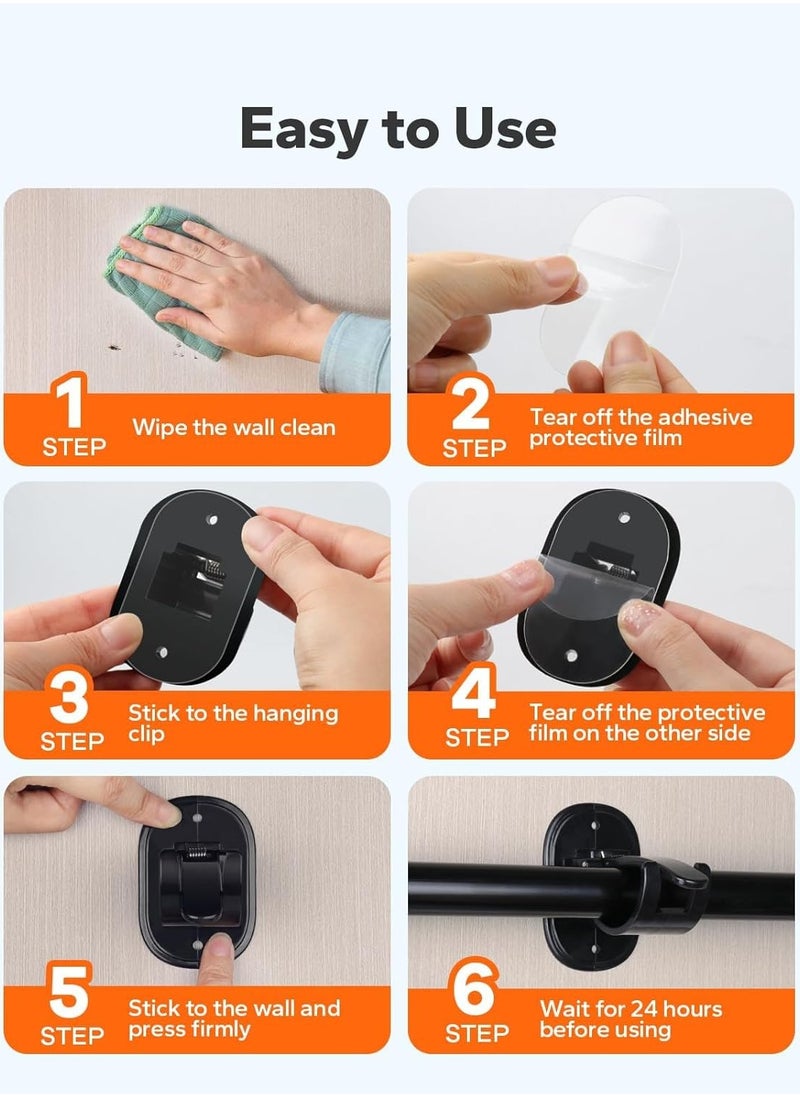 Easy to Use

1 STEP Wipe the wall clean

2 STEP Tear off the adhesive protective film

3 STEP Stick to the hanging clip

4 STEP Tear off the protective film on the other side

5 STEP Stick to the wall and press firmly

6 STEP Wait for 24 hours before using