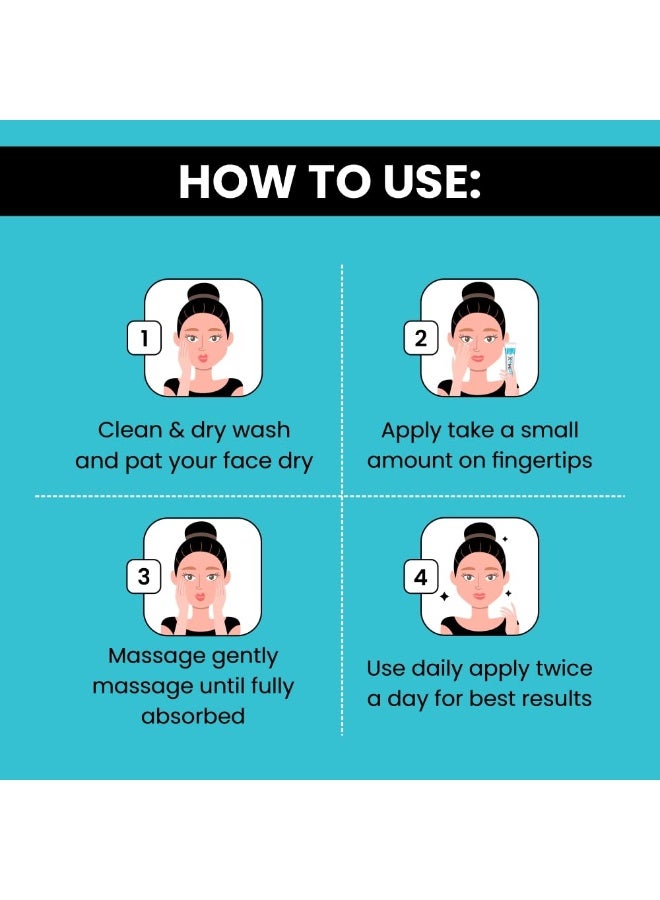 HOW TO USE:

1

Clean & dry wash and pat your face dry

2

Apply take a small amount on fingertips

3

Massage gently massage until fully absorbed

4

Use daily apply twice a day for best results