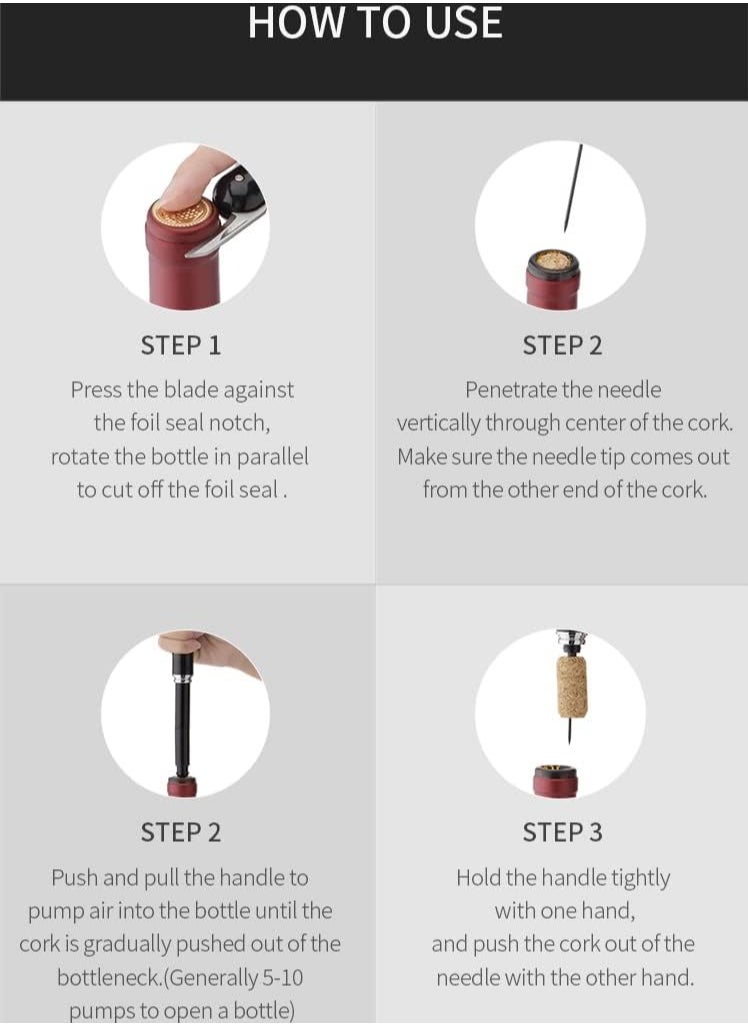 HOW TO USE

STEP 1

Press the blade against the foil seal notch, rotate the bottle in parallel to cut off the foil seal .

STEP 2

Penetrate the needle vertically through center of the cork. Make sure the needle tip comes out from the other end of the cork.

STEP 2

Push and pull the handle to pump air into the bottle until the cork is gradually pushed out of the bottleneck.(Generally 5-10 pumps to open a bottle)

STEP 3

Hold the handle tightly with one hand, and push the cork out of the needle with the other hand.