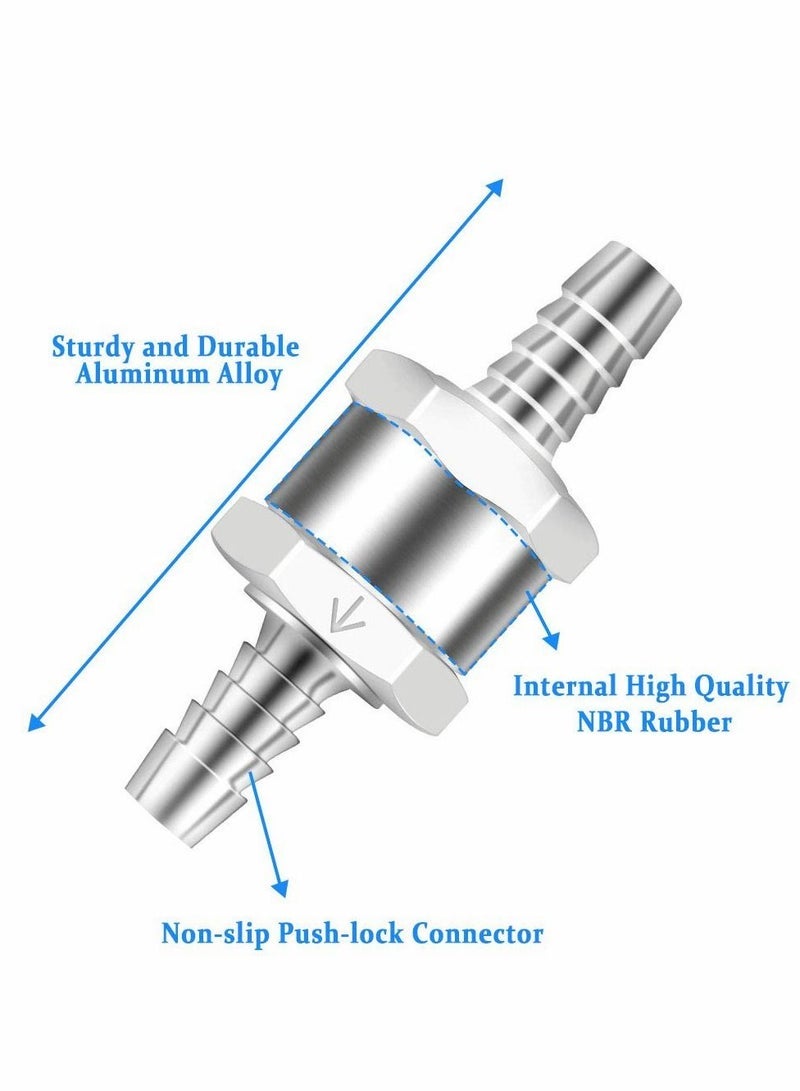 Sturdy and Durable
Aluminum Alloy

Internal High Quality
NBR Rubber

Non-slip Push-lock Connector