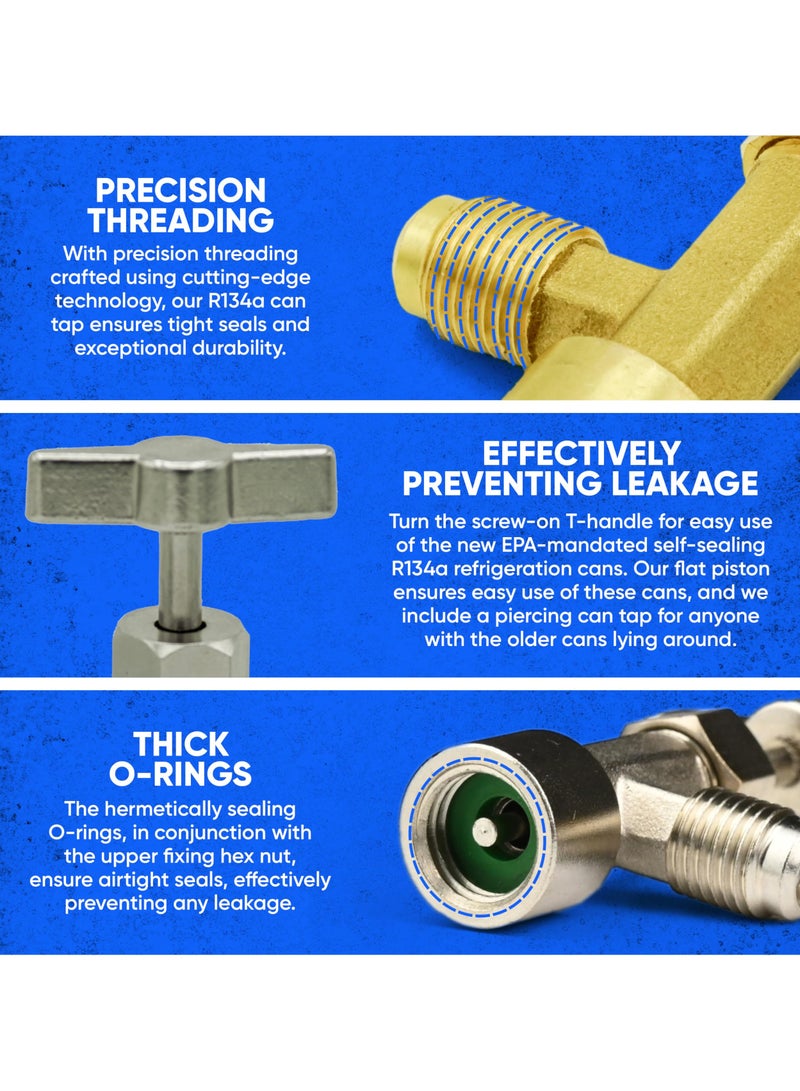 PRECISION THREADING

With precision threading crafted using cutting-edge technology, our R134a can tap ensures tight seals and exceptional durability.

EFFECTIVELY PREVENTING LEAKAGE

Turn the screw-on T-handle for easy use of the new EPA-mandated self-sealing R134a refrigeration cans. Our flat piston ensures easy use of these cans, and we include a piercing can tap for anyone with the older cans lying around.

THICK O-RINGS

The hermetically sealing O-rings, in conjunction with the upper fixing hex nut, ensure airtight seals, effectively preventing any leakage.