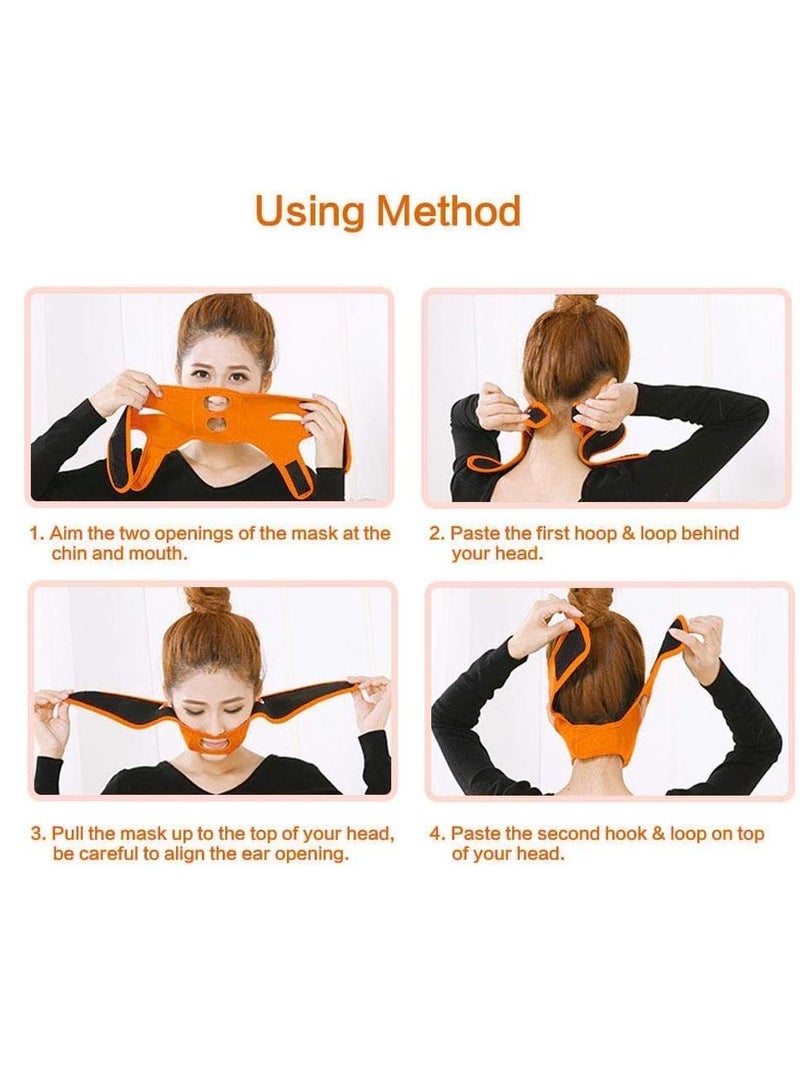 Using Method

1. Aim the two openings of the mask at the chin and mouth.

2. Paste the first hoop & loop behind your head.

3. Pull the mask up to the top of your head, be careful to align the ear opening.

4. Paste the second hook & loop on top of your head.