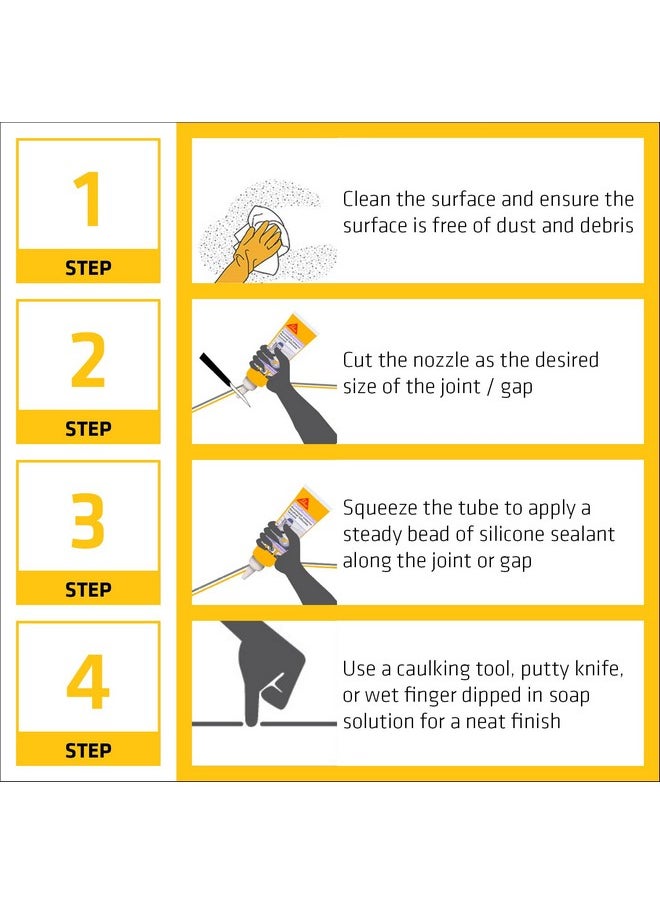 1
STEP

Clean the surface and ensure the surface is free of dust and debris

2
STEP

Cut the nozzle as the desired size of the joint / gap

3
STEP

Squeeze the tube to apply a steady bead of silicone sealant along the joint or gap

4
STEP

Use a caulking tool, putty knife, or wet finger dipped in soap solution for a neat finish