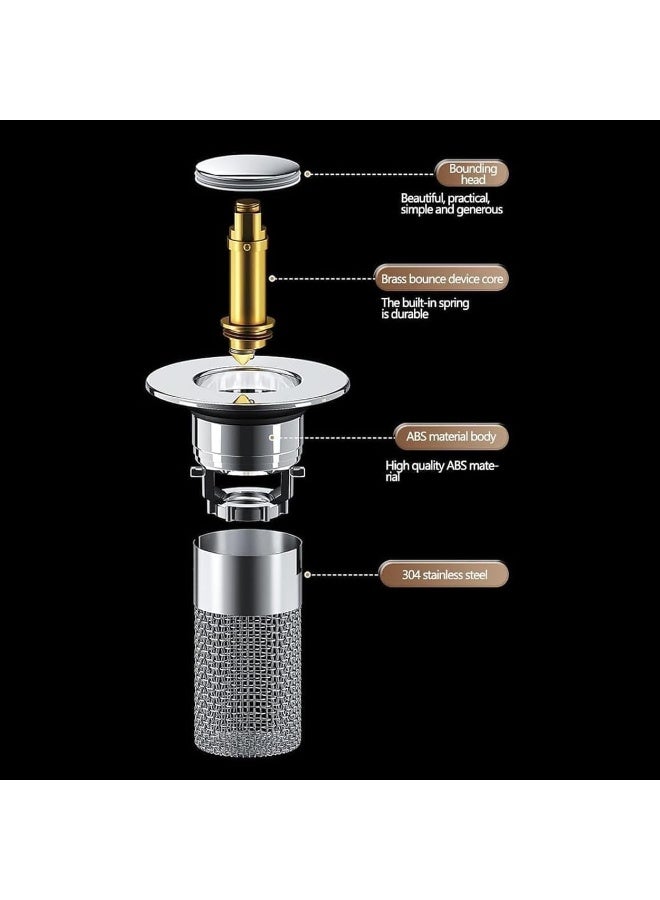 Bounding head

Beautiful, practical, simple and generous

Brass bounce device core

The built-in spring is durable

ABS material body

High quality ABS material

304 stainless steel